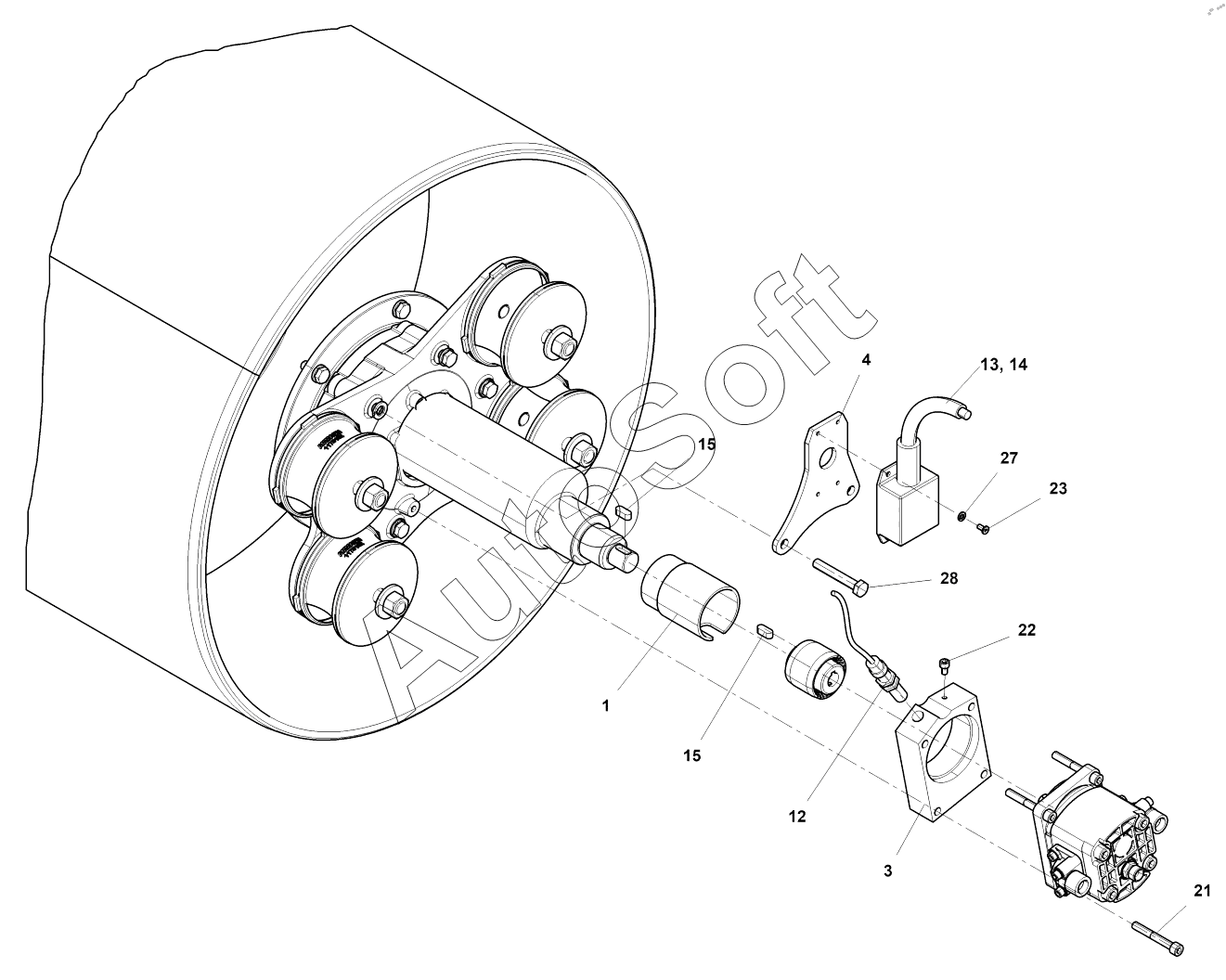 AutoSoft

4

13, 14

15

27

23

28

22

1

15

12

3

21