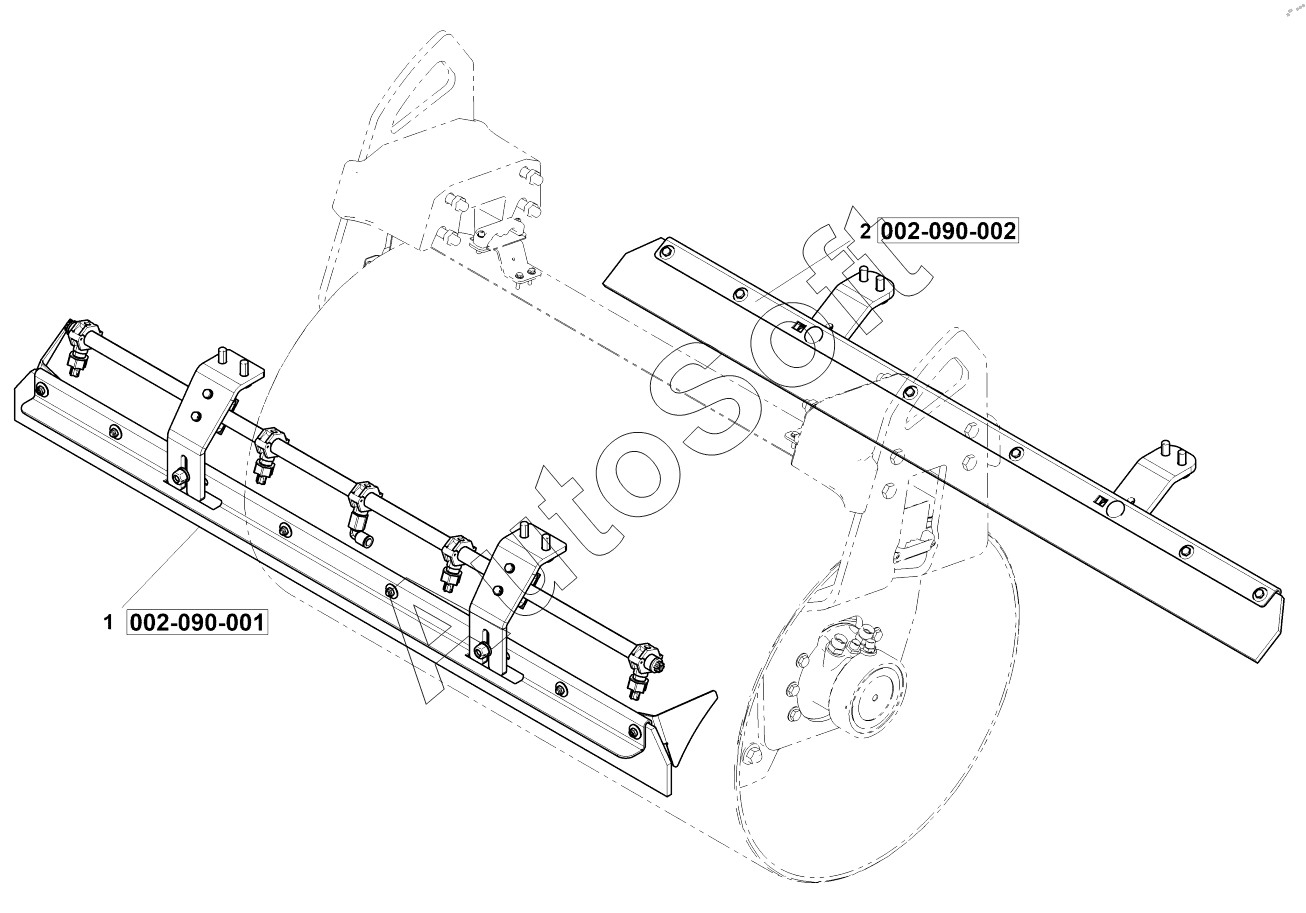 2 002-090-002

1 002-090-001

AutoSoft