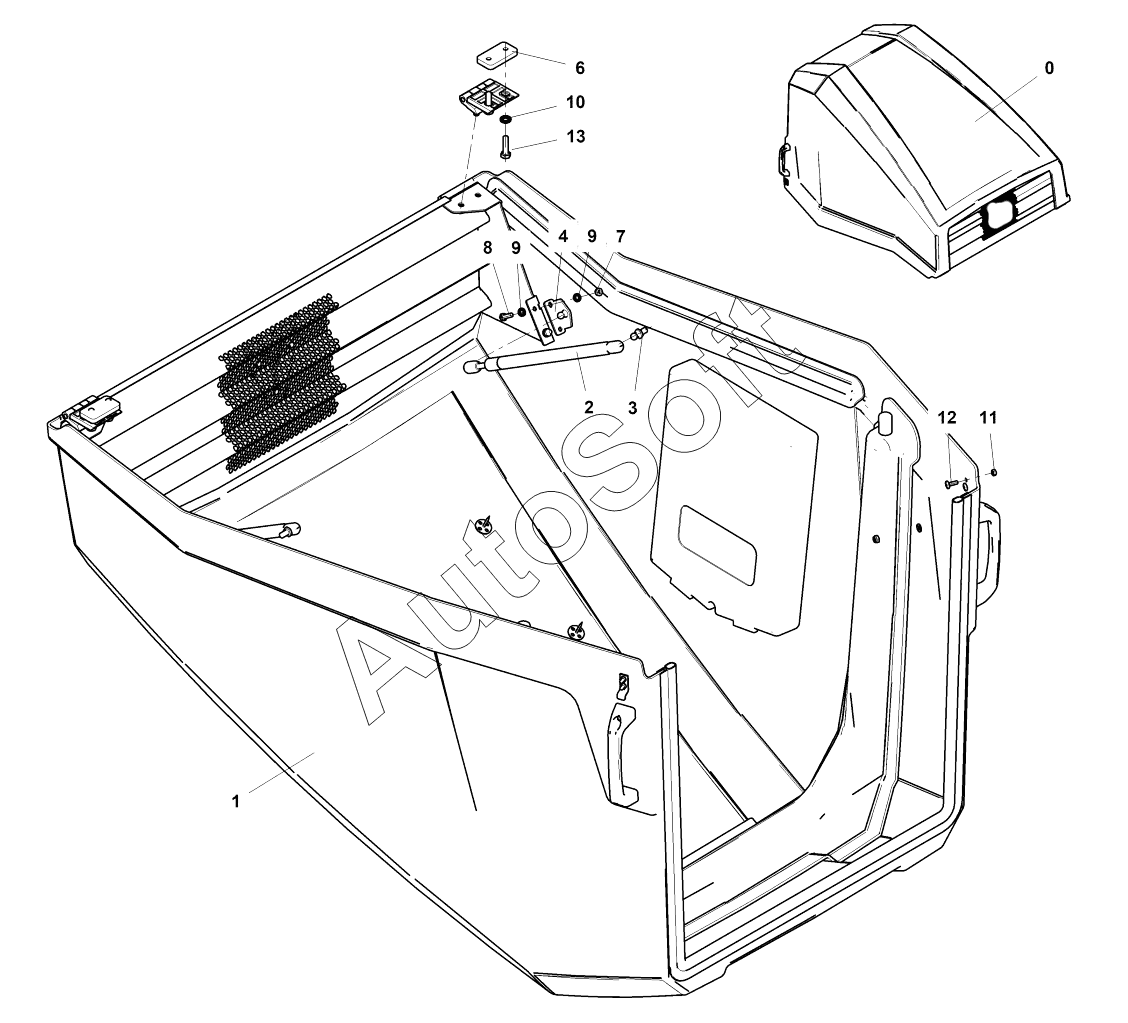 6
0
10
13
8
9
4
9
7
2
3
12
11
1
AutoSoft