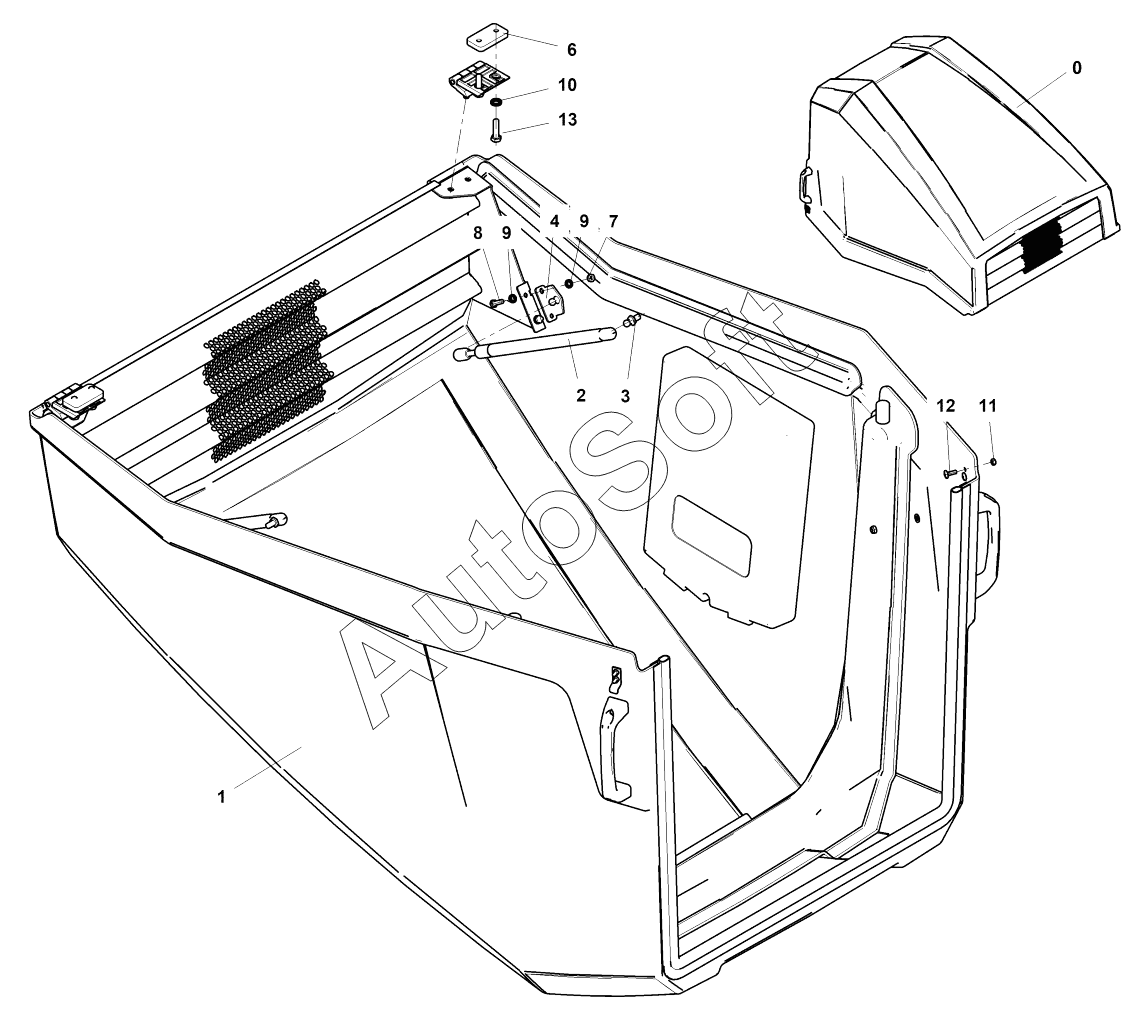 6
10
13
0
8
9
4
9
7
2
3
12
11
1
AutoSoft