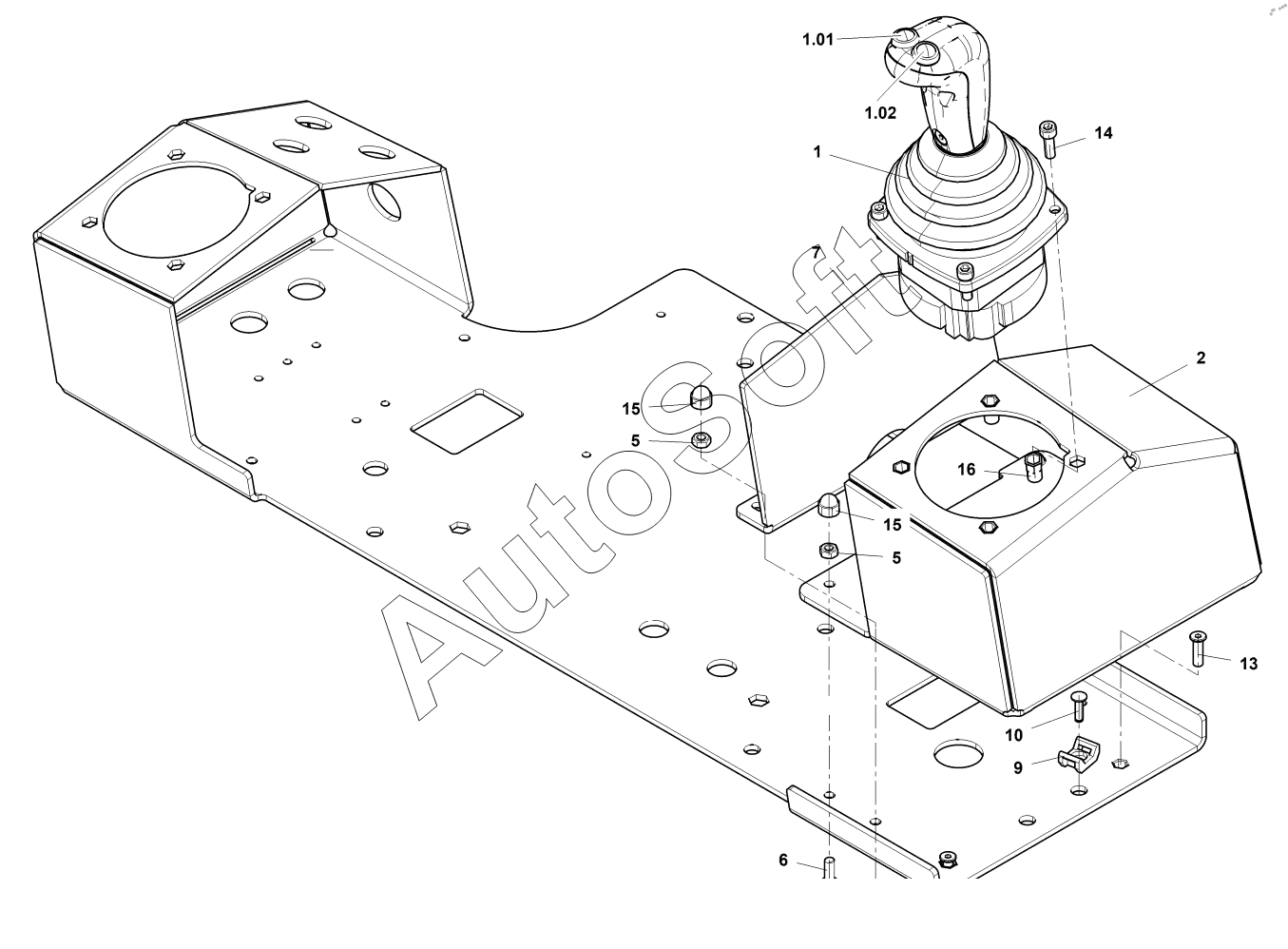 1.01
1.02
14
1
7
2
15
5
16
15
5
13
10
9
6
AutoSoft