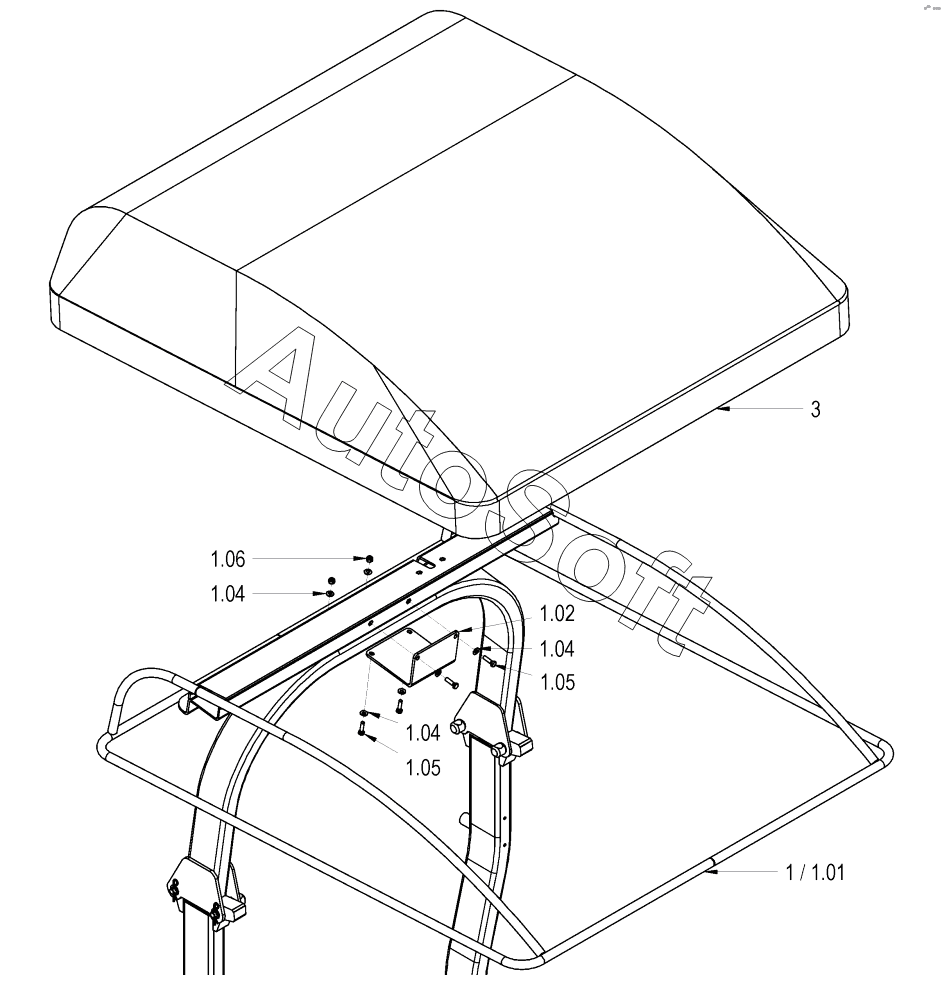 AutoSoft

3

1.06

1.04

1.02

1.04

1.05

1.04

1.05

1 / 1.01