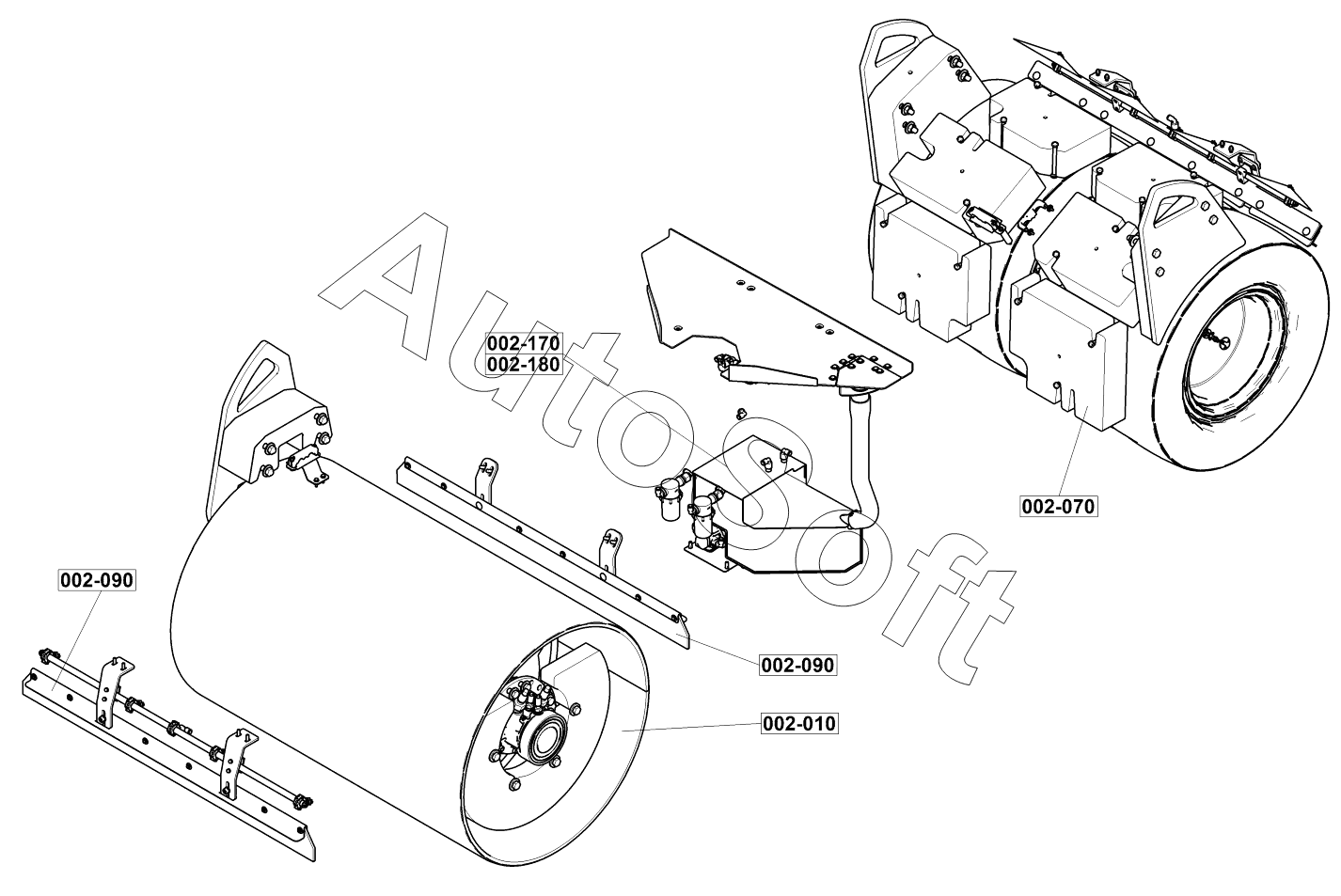 AutoSoft

002-170
002-180

002-070

002-090

002-090

002-010