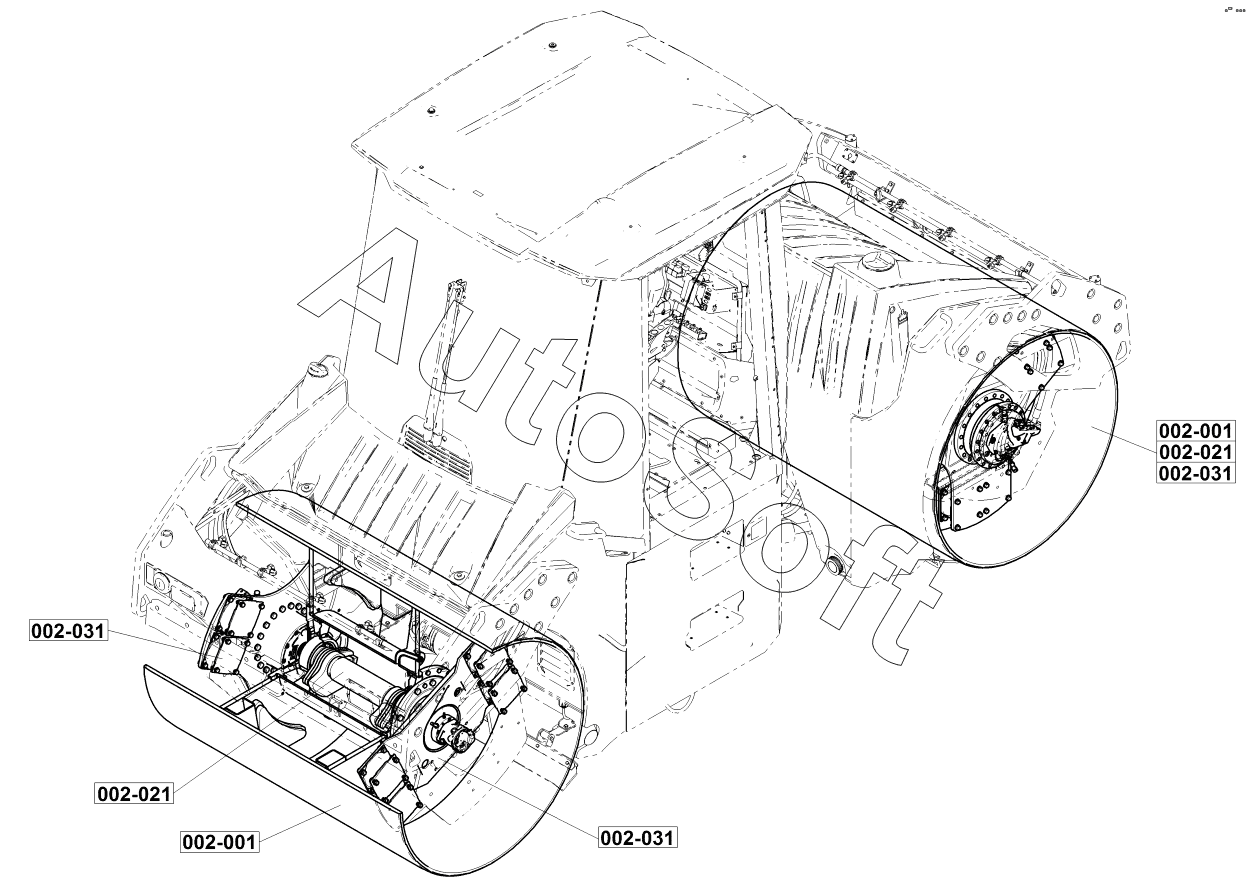 AutoSoft

002-001
002-021
002-031

002-031

002-021

002-001

002-031