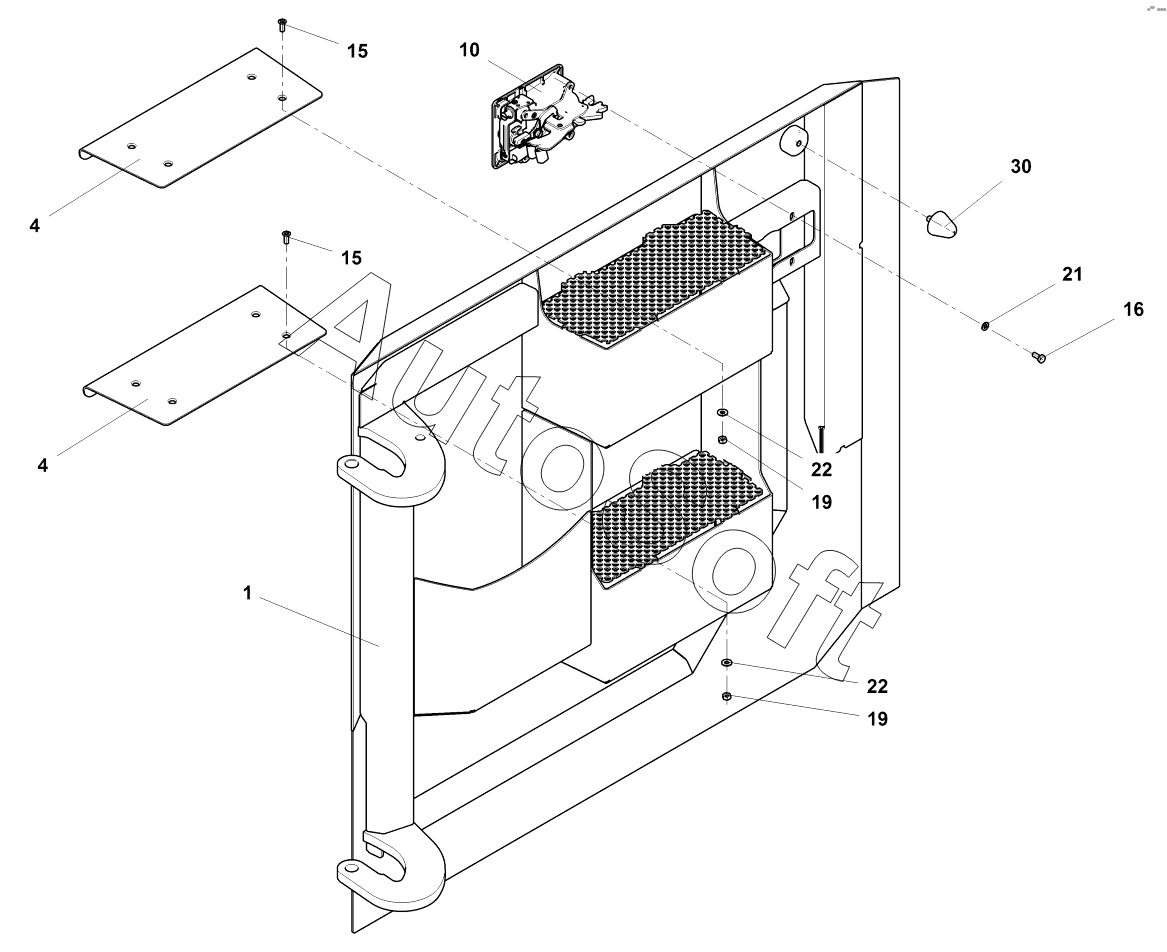 15
10
30
4
15
21
16
4
22
19
1
22
19
Autosoft