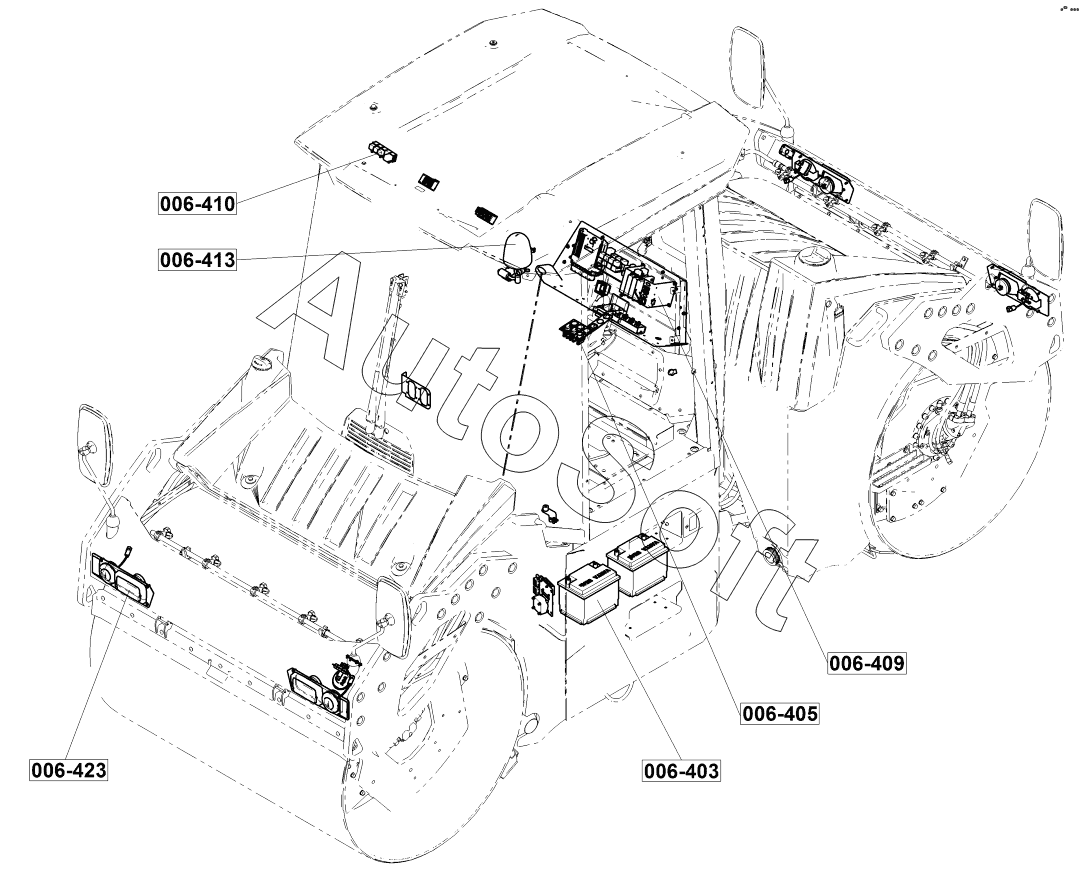 006-410

006-413

AutoSoft

006-409

006-405

006-423

006-403