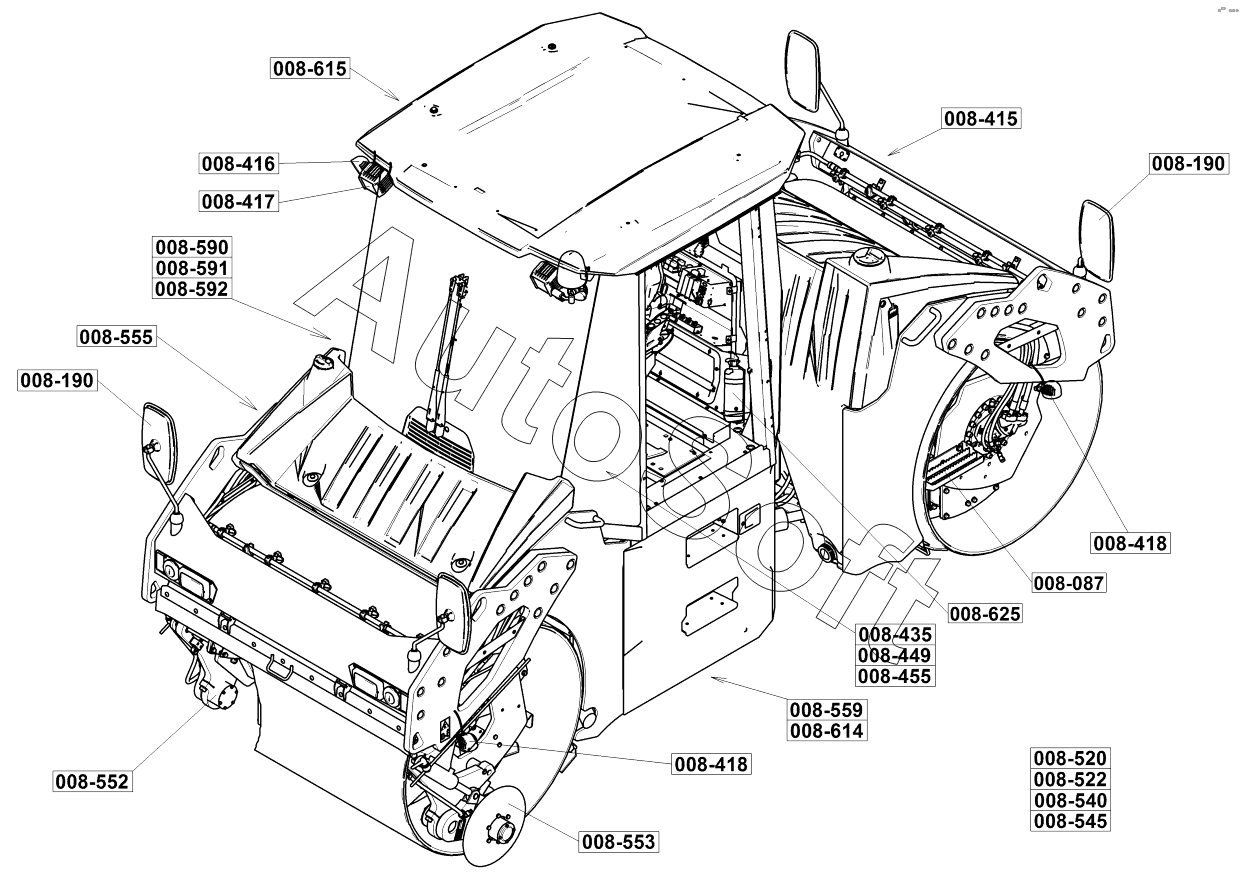 008-615
008-416
008-417
008-590
008-591
008-592
008-555
008-190
008-415
008-190
AutoSoft
008-418
008-087
008-625
008-435
008-449
008-455
008-559
008-614
008-418
008-552
008-553
008-520
008-522
008-540
008-545