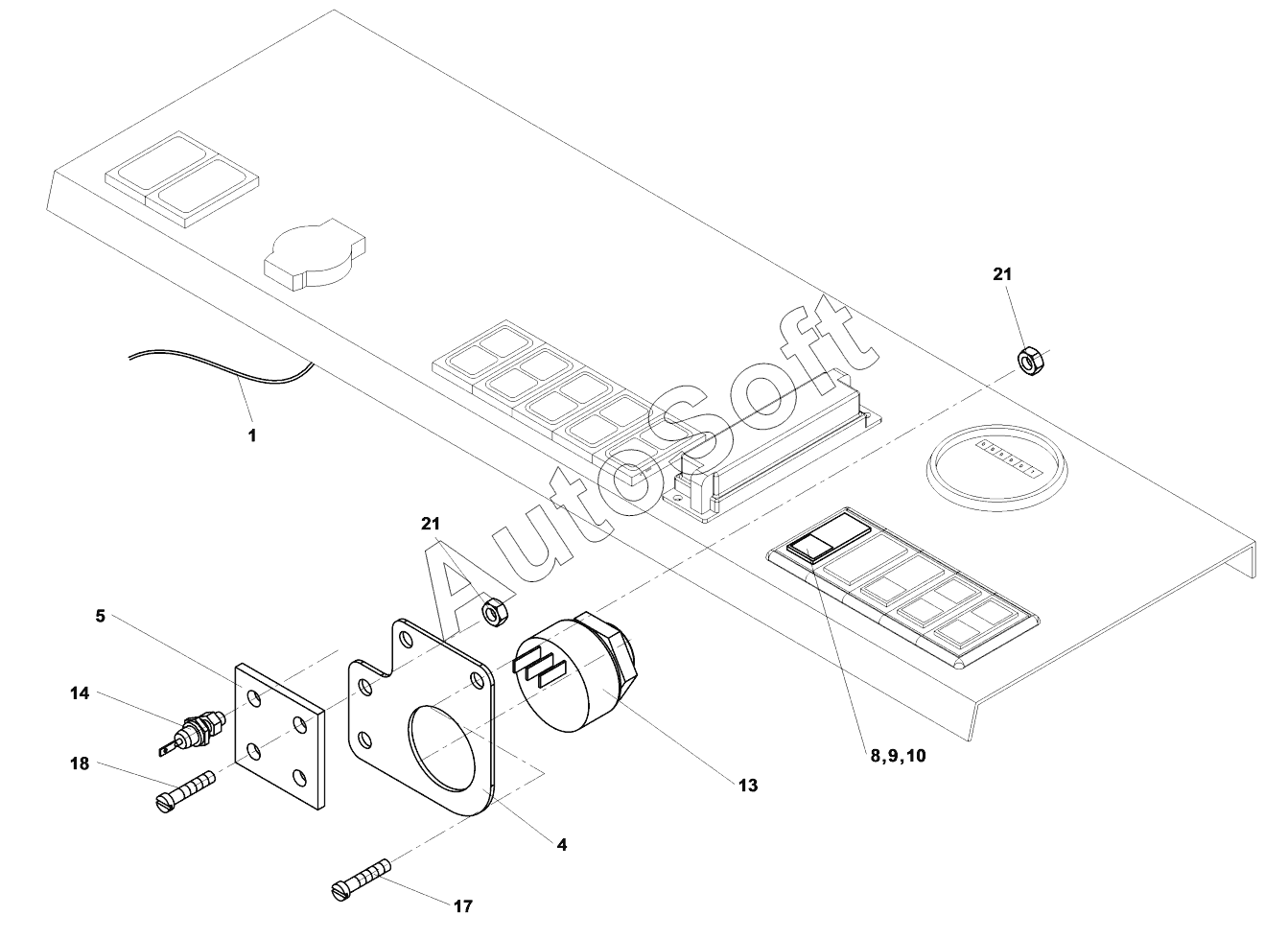 21
1
AutoSoft
21
5
14
18
13
8,9,10
4
17