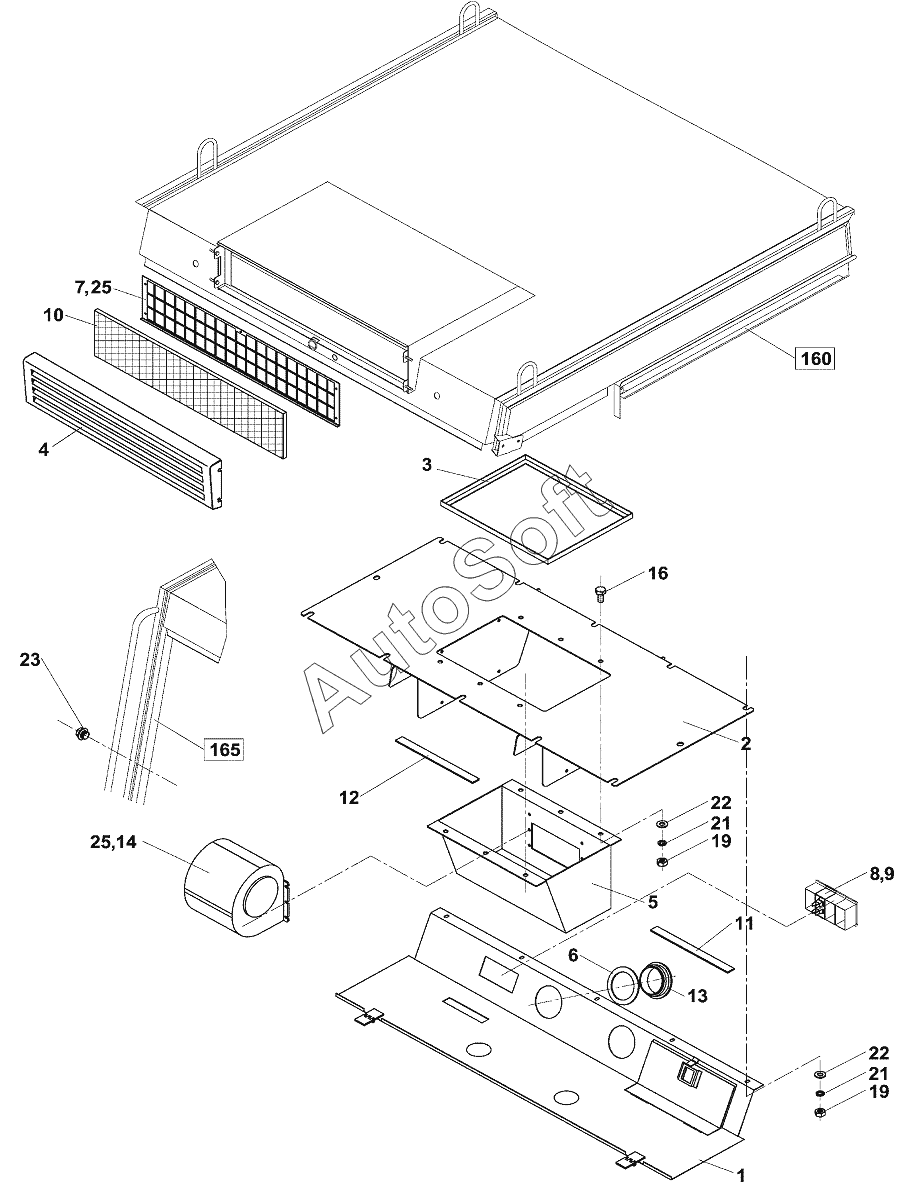 7,25
10
4
160
3
AutoSoft
16
23
165
2
12
22
21
19
25,14
5
8,9
11
6
13
22
21
19
1