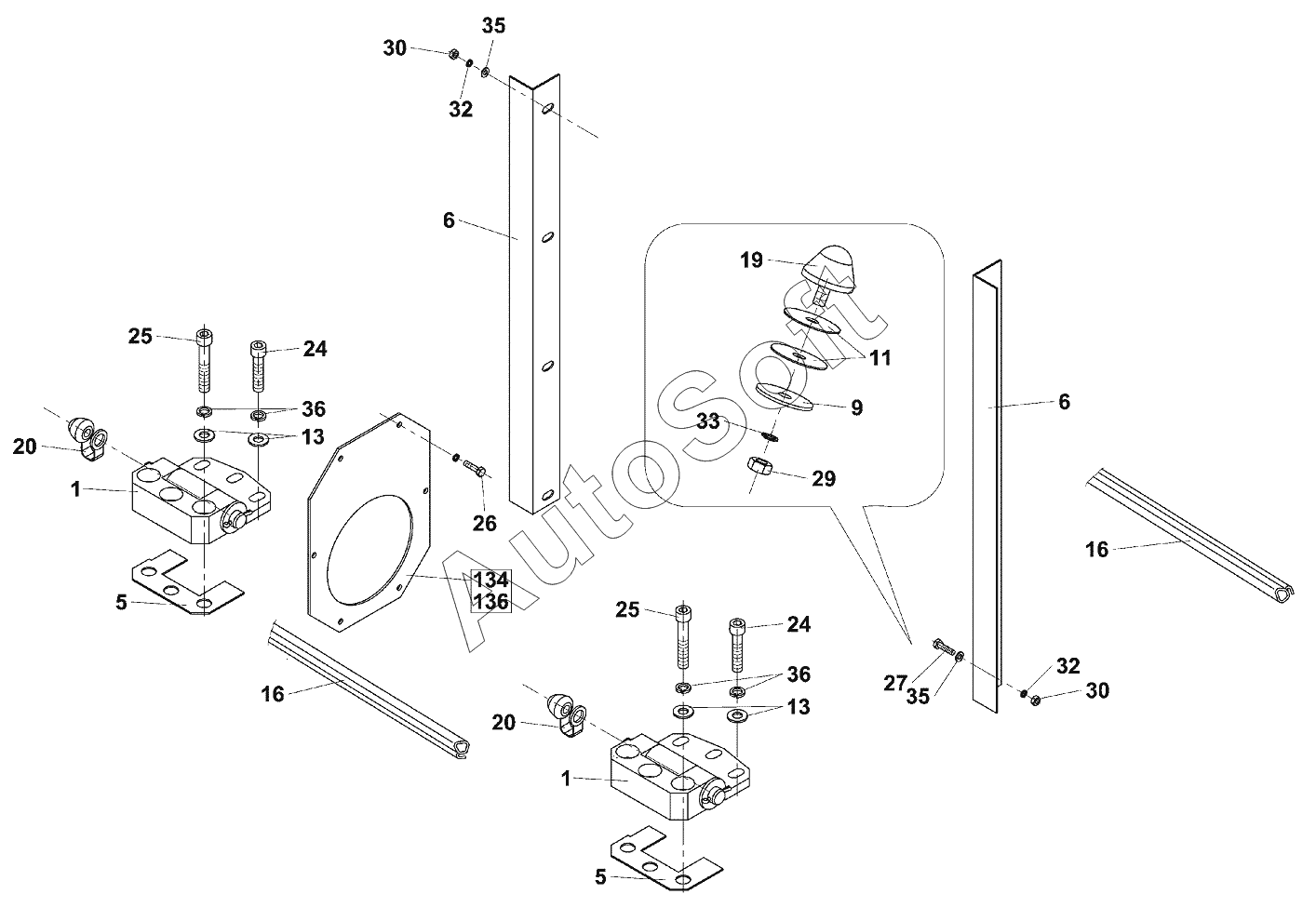 30
35
32
6
19
11
9
33
29
6
25
24
36
13
20
1
26
134
136
5
16
16
25
24
36
13
20
1
5
27
35
32
30
AutoSoft