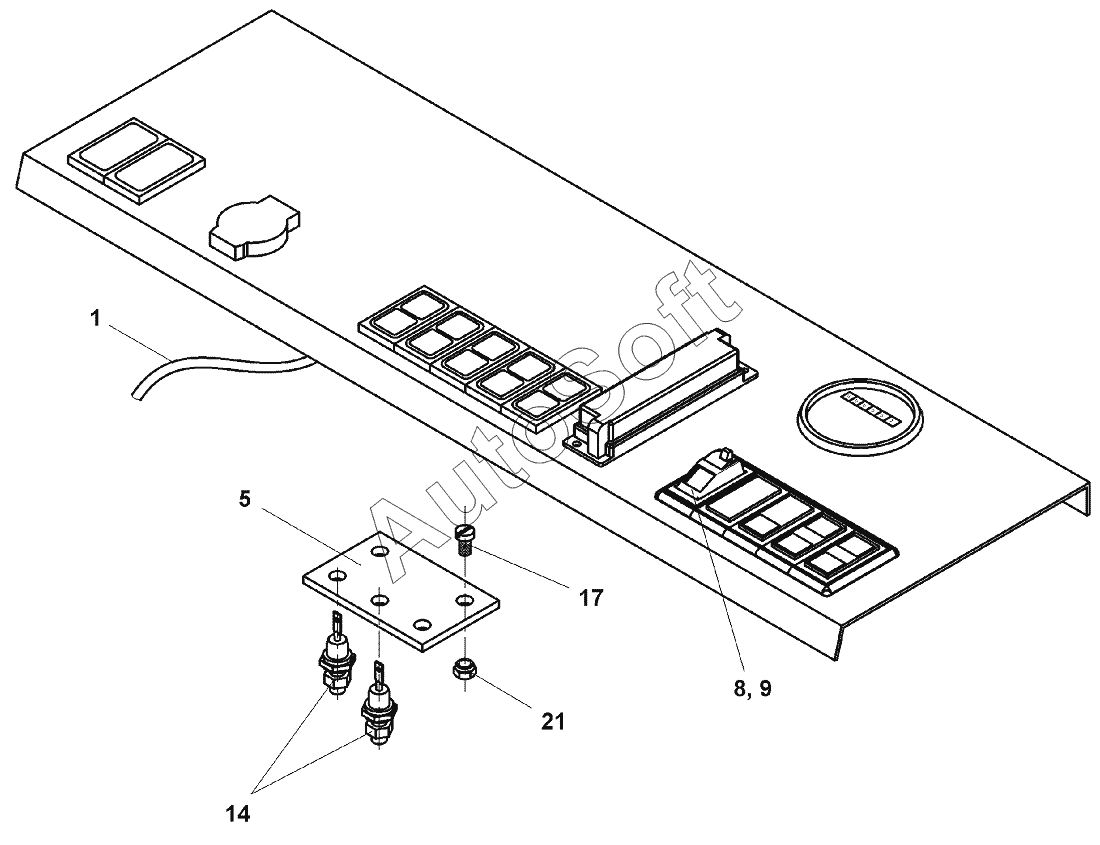 1

AutoSoft

5

17

8, 9

21

14