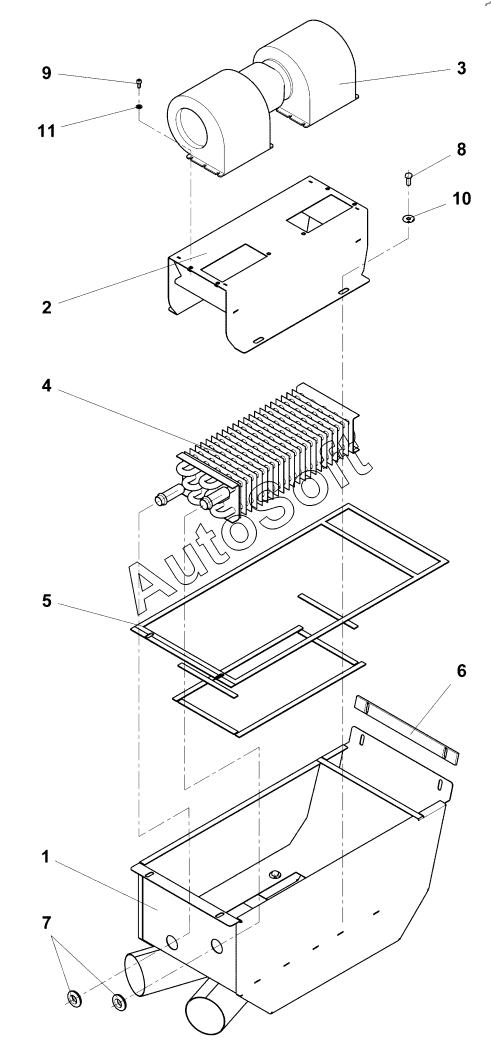 9
3
11
8
10
2
4
AutoSoft
5
6
1
7