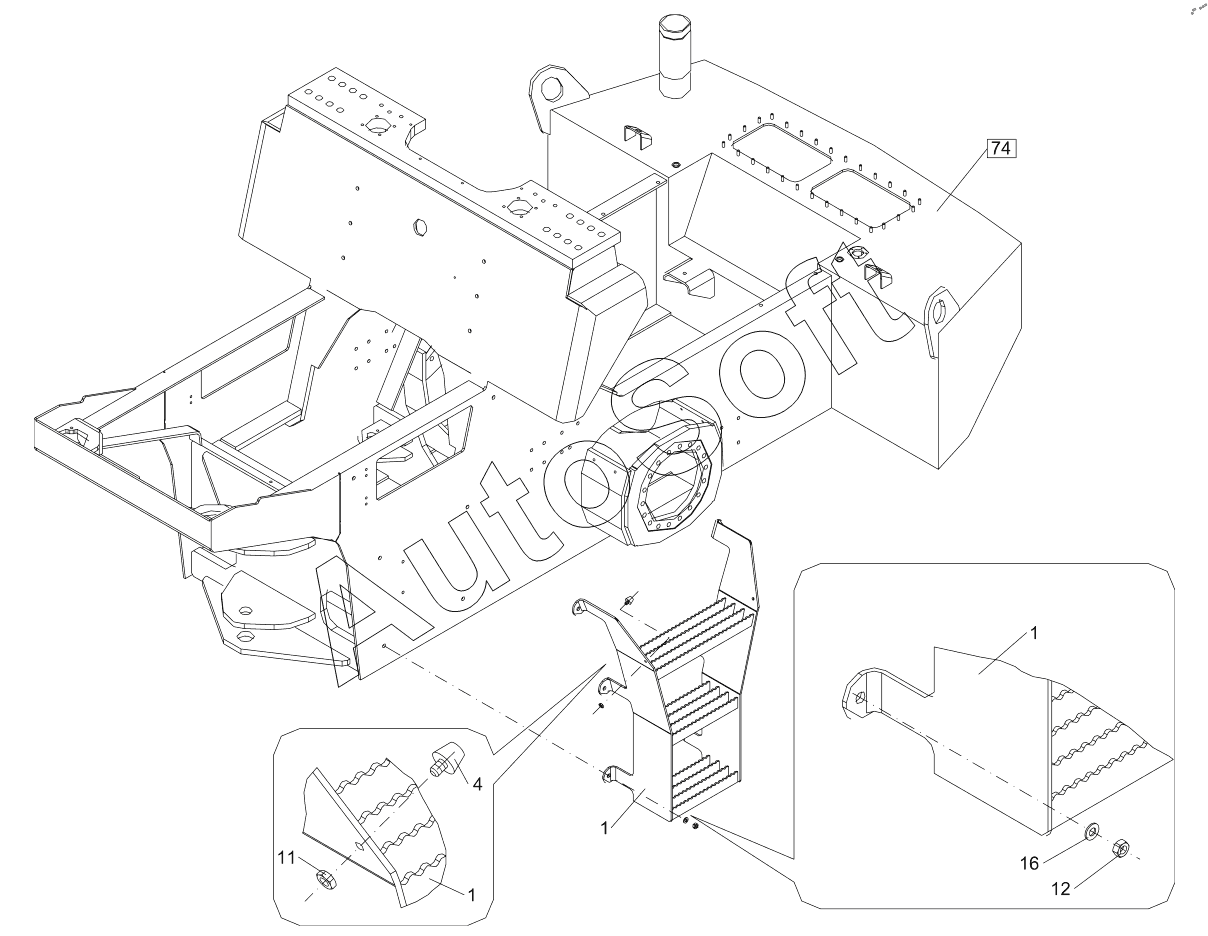 74

AutoSoft

1

4

11

1

1

16

12