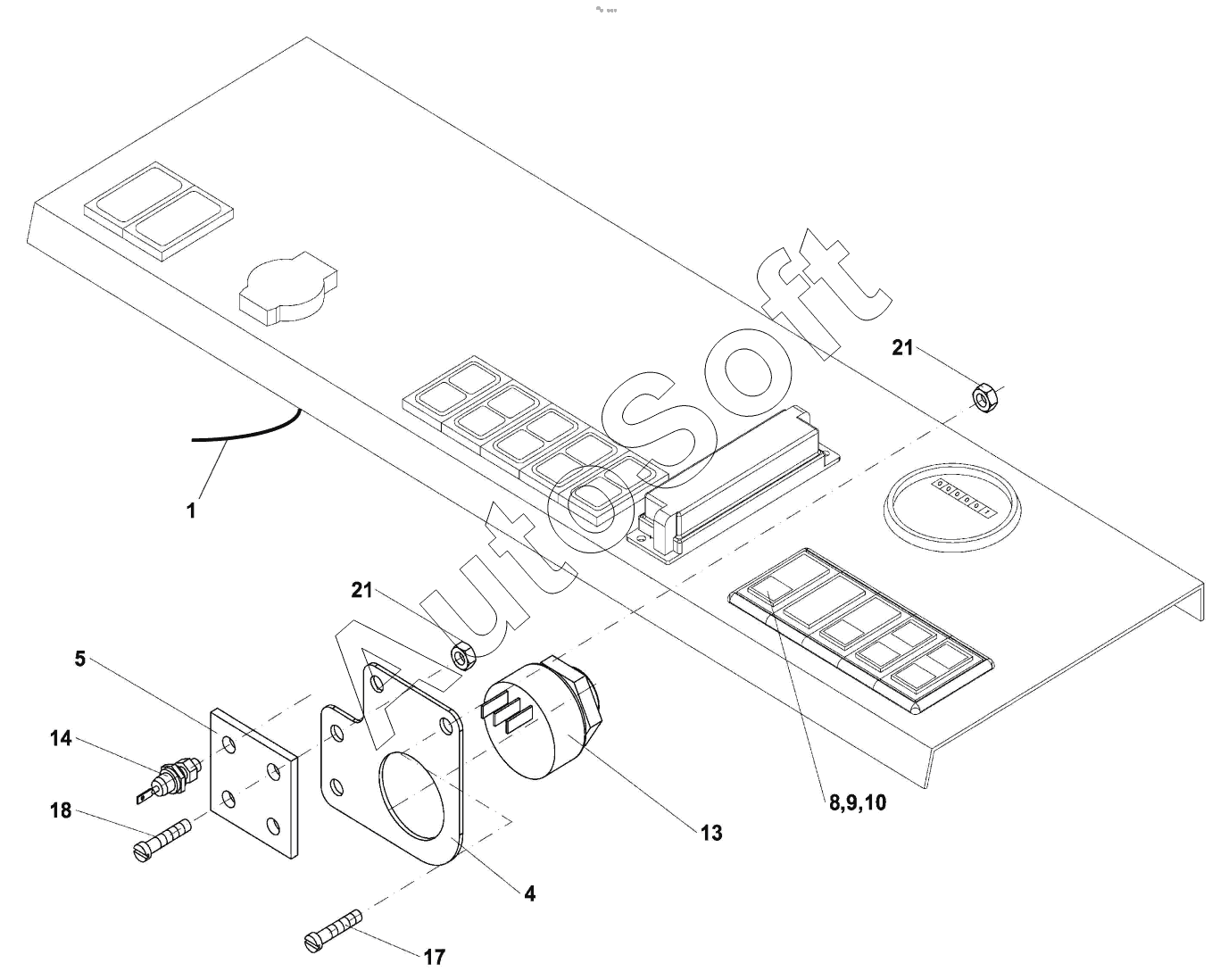 AutoSoft

21

1

21

5

14

18

13

8,9,10

4

17