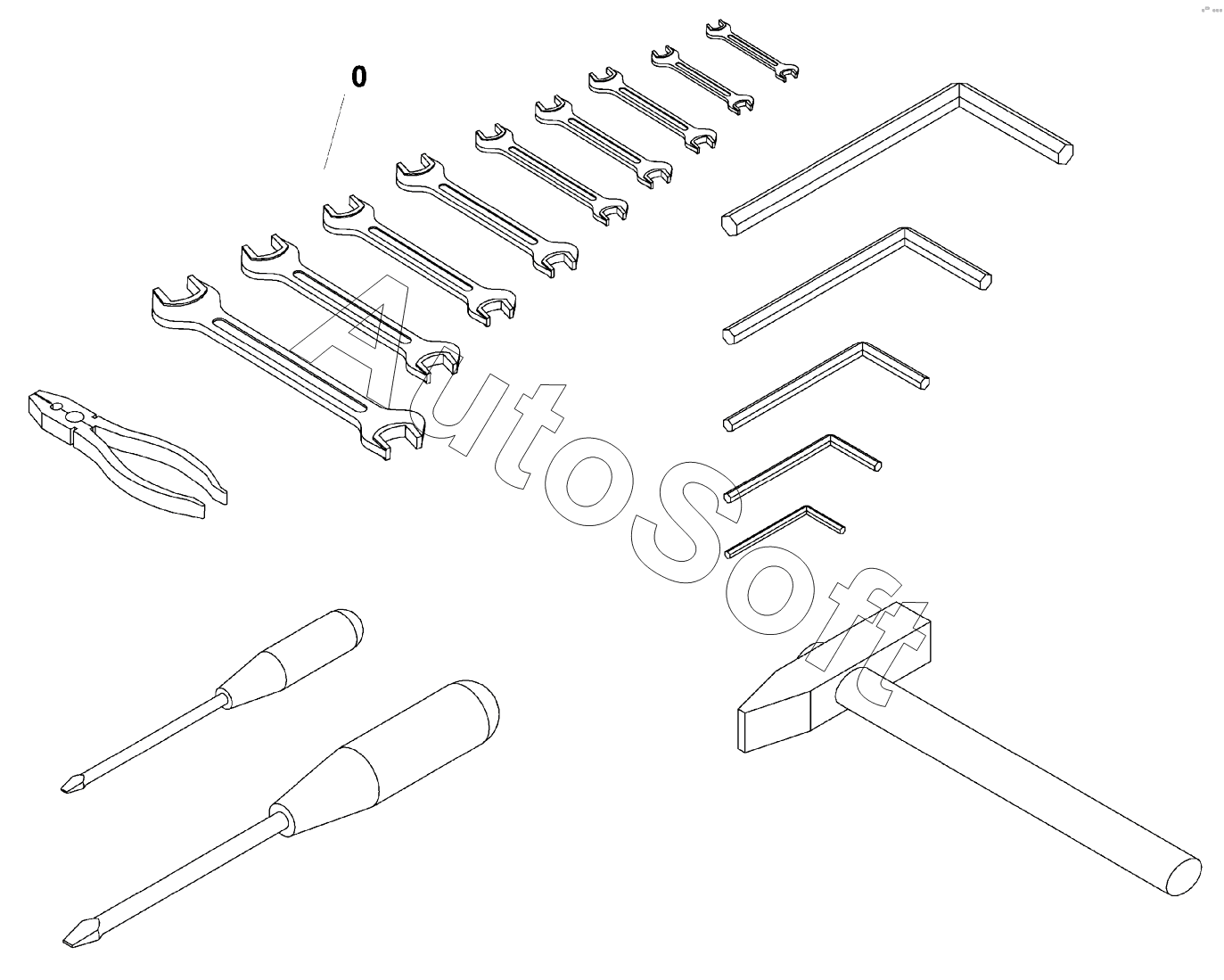 0

AutoSoft