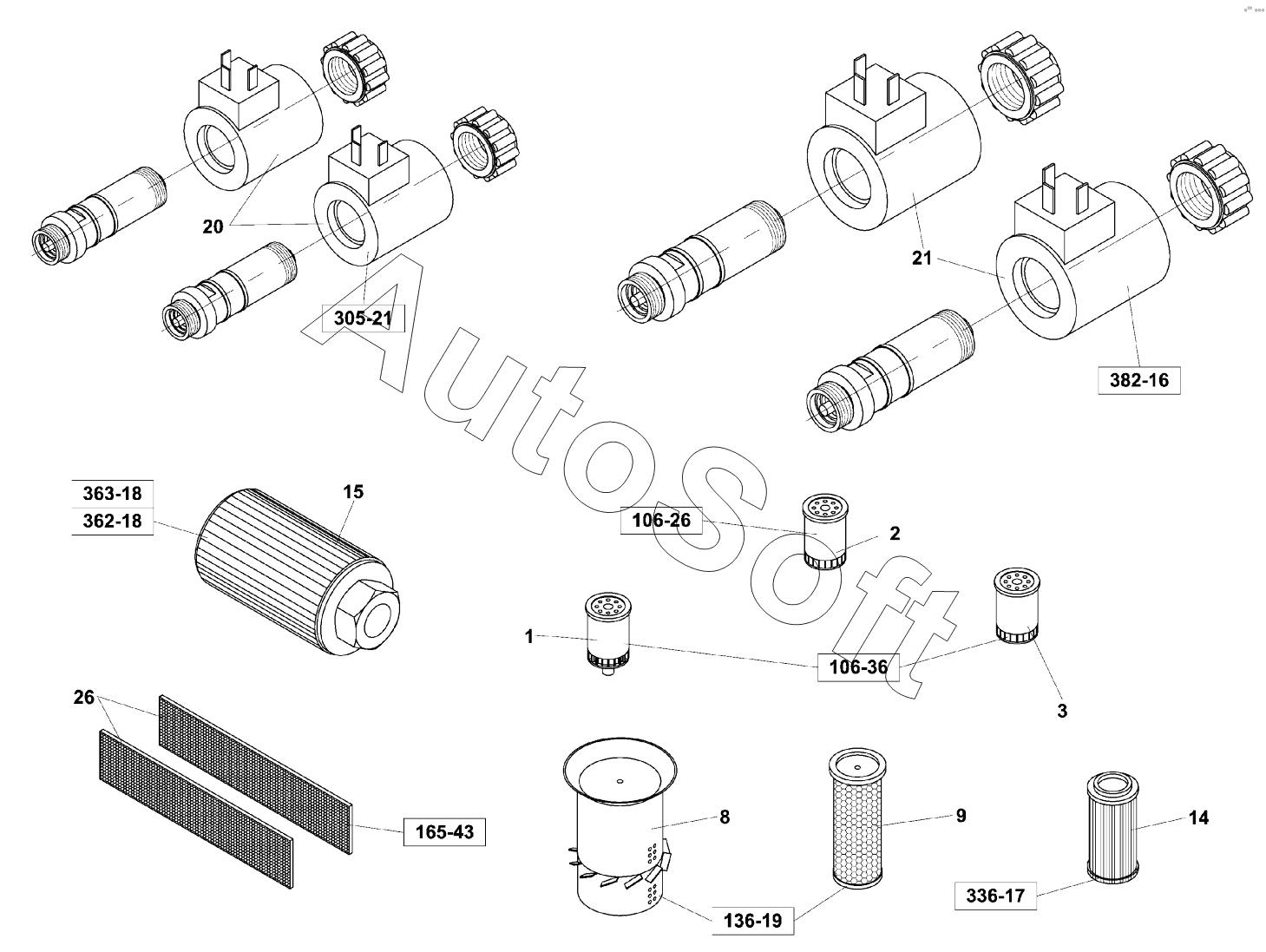 20
305-21
21
382-16
AutoSoft
363-18
362-18
15
106-26
2
1
106-36
3
26
165-43
8
9
14
136-19
336-17