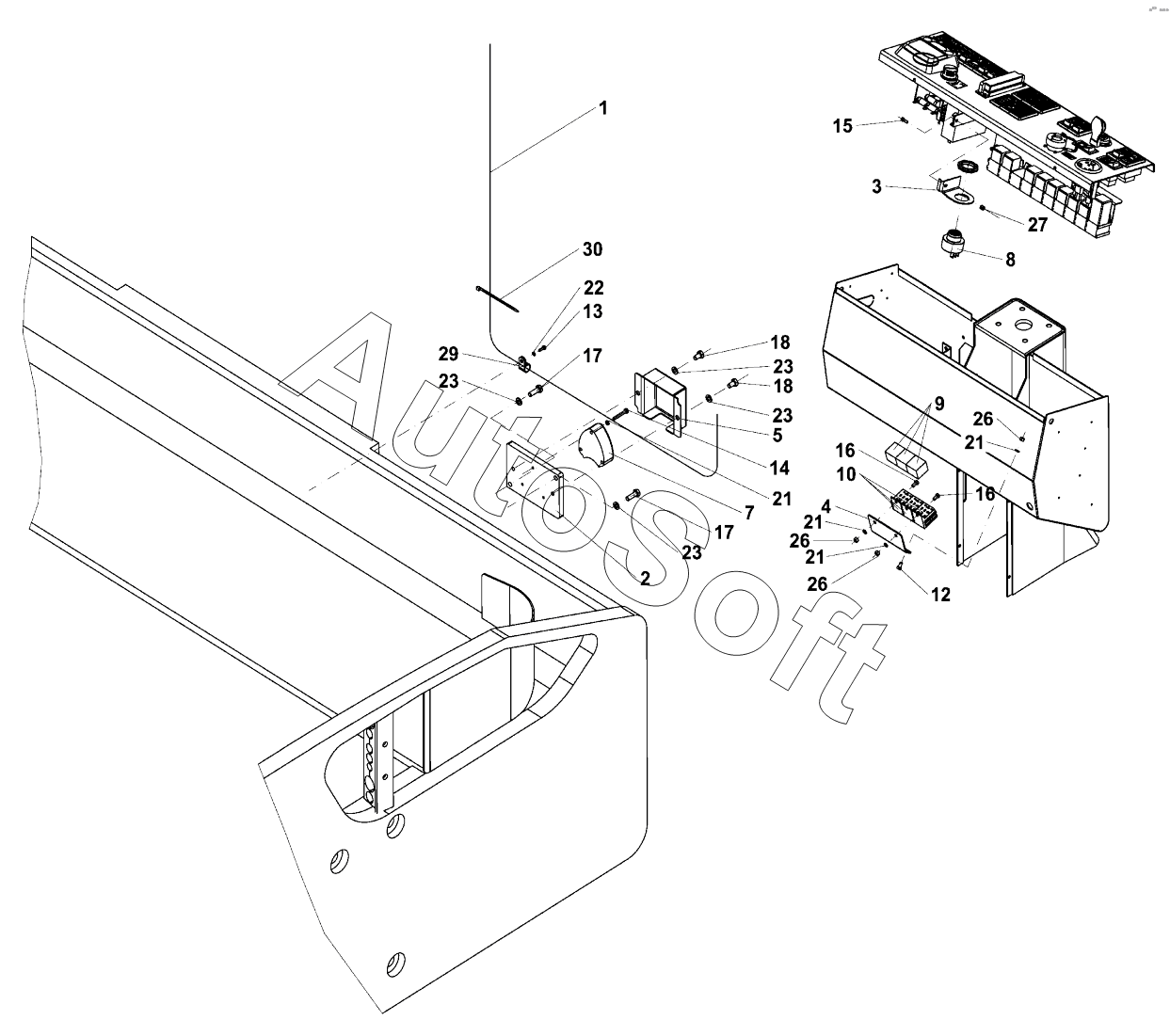 1
15
3
27
8
30
22
13
29
17
23
18
23
18
23
5
14
21
7
17
23
2
9
26
21
16
10
16
4
21
26
21
26
12
AutoSoft