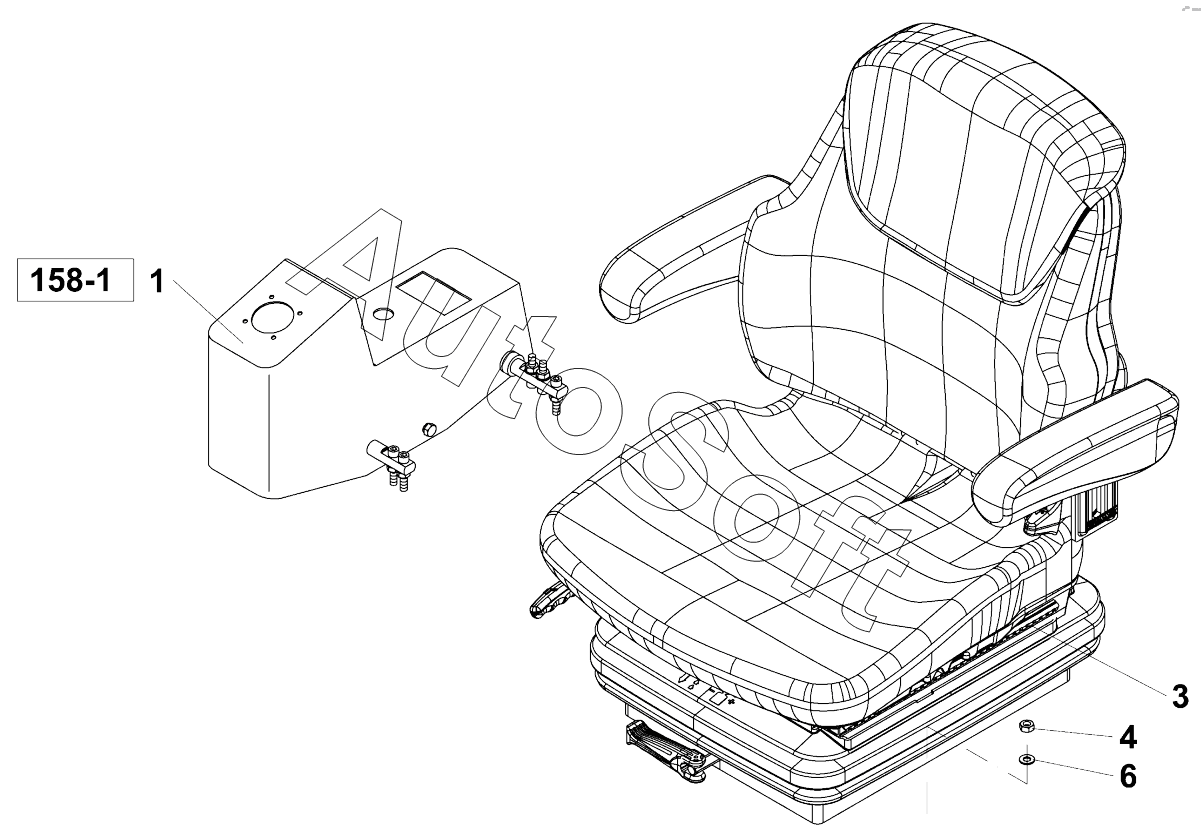 158-1
1
AutoSoft
3
4
6