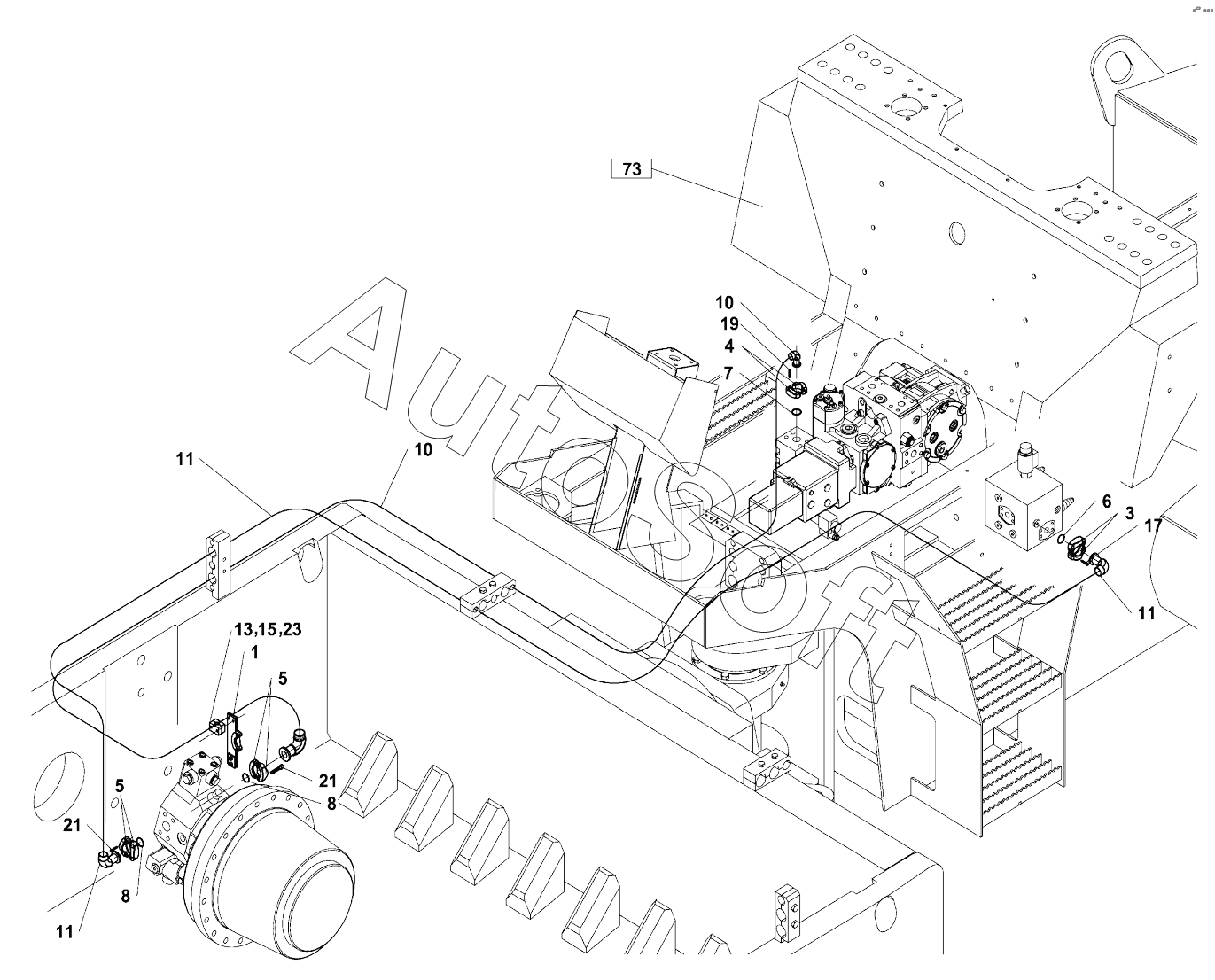 73
10
19
4
7
11
10
6
3
17
11
13,15,23
1
5
21
8
5
21
8
11
AutoSoft