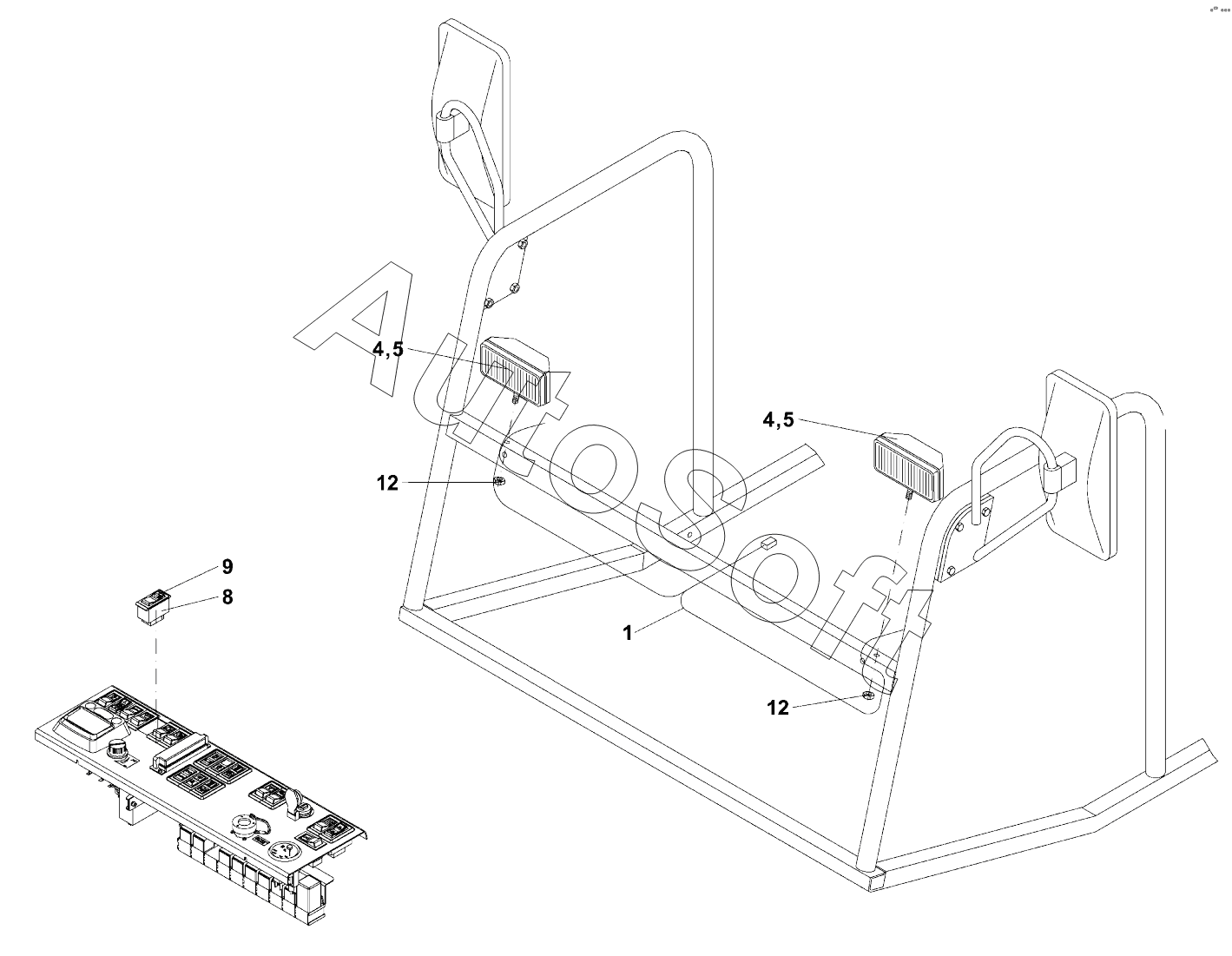 AutoSoft

4,5

4,5

12

9

8

1

12