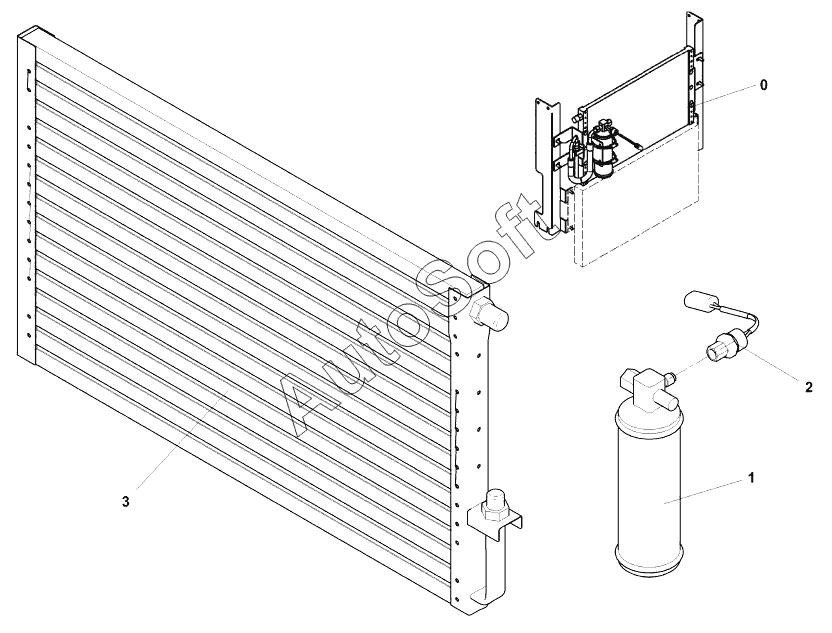 0
AutoSoft
2
1
3