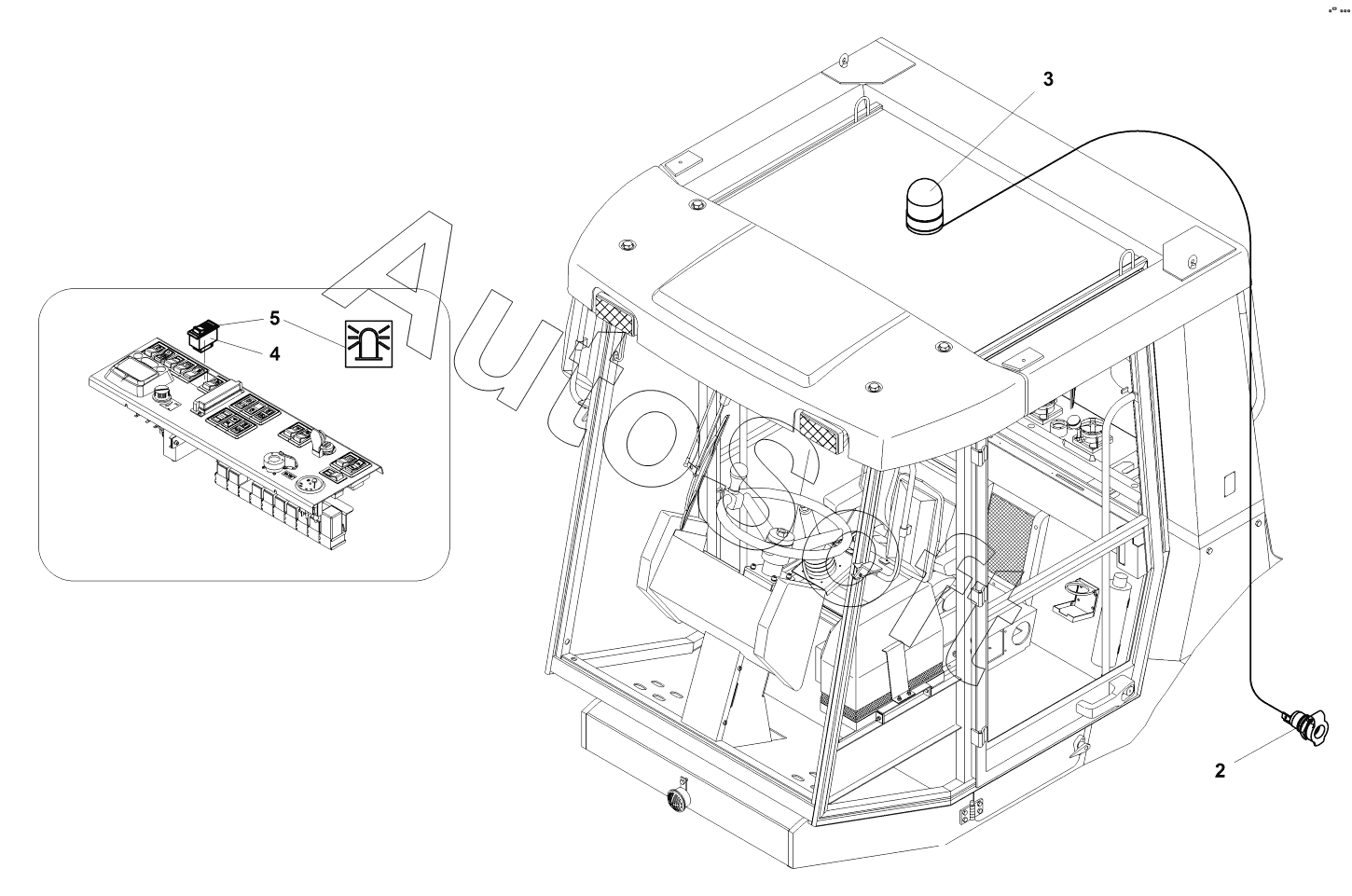 3

5

4

2

AutoSoft