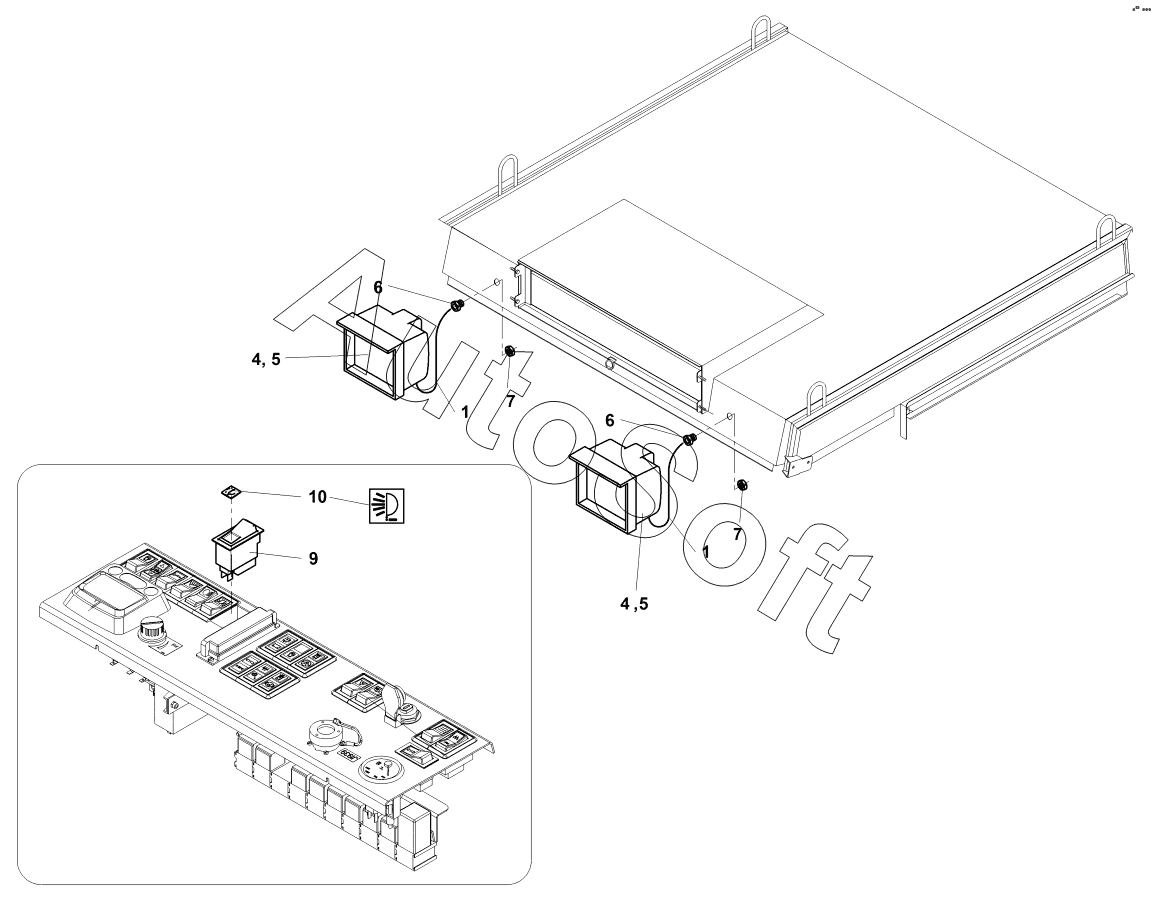 6
4, 5
1
7
6
7
1
4 ,5
10
9
Autosoft