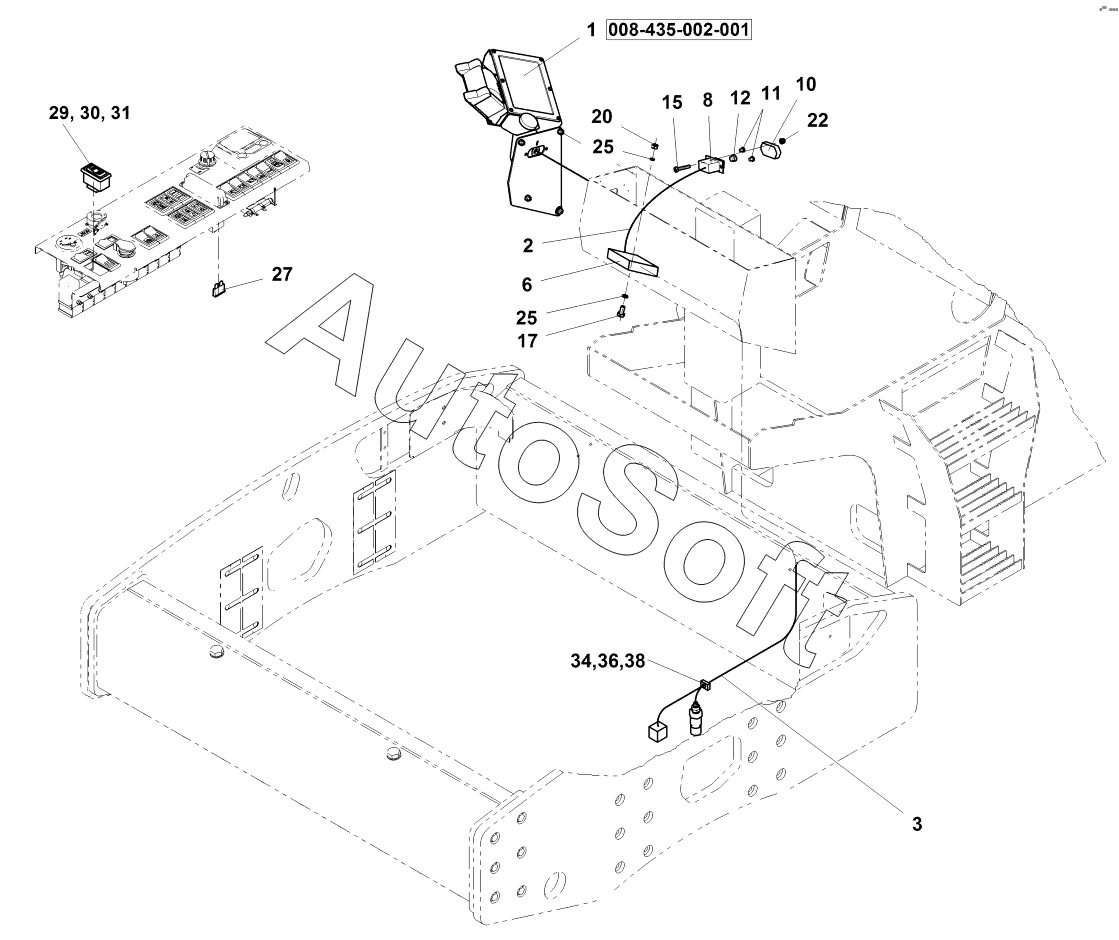 1 008-435-002-001

29, 30, 31

20

15

8

12

11

10

22

25

2

6

27

25

17

AutoSoft

34,36,38

3