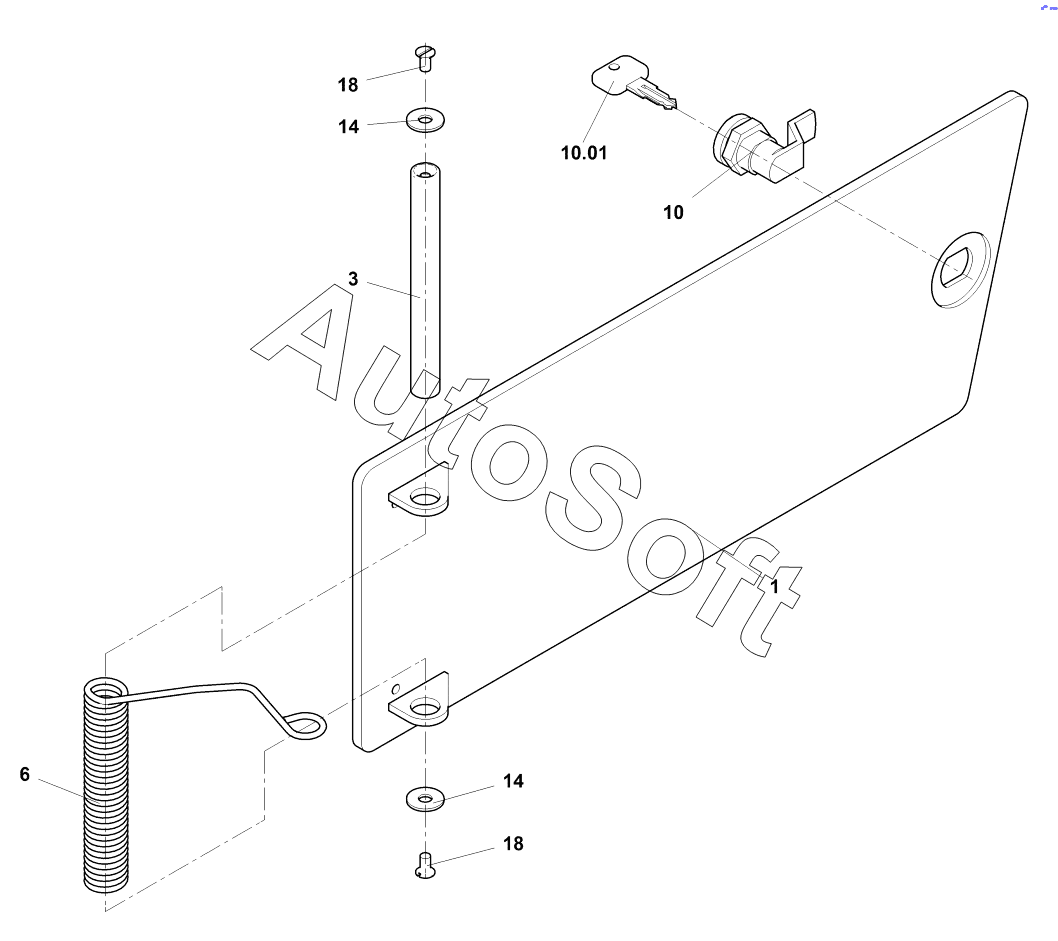 18
14
10.01
10
3
AutoSoft
1
6
14
18