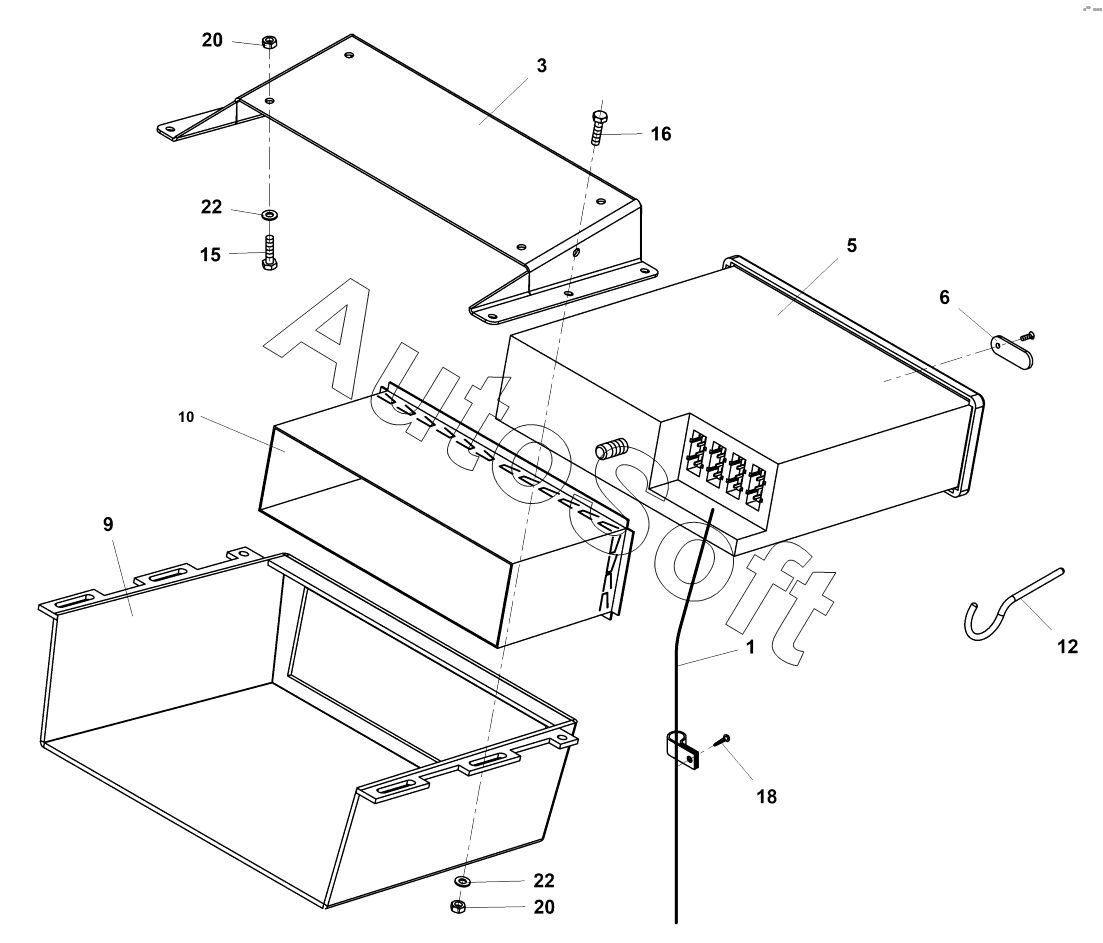 20
3
16
22
15
5
6
AutoSoft
10
9
12
1
18
22
20