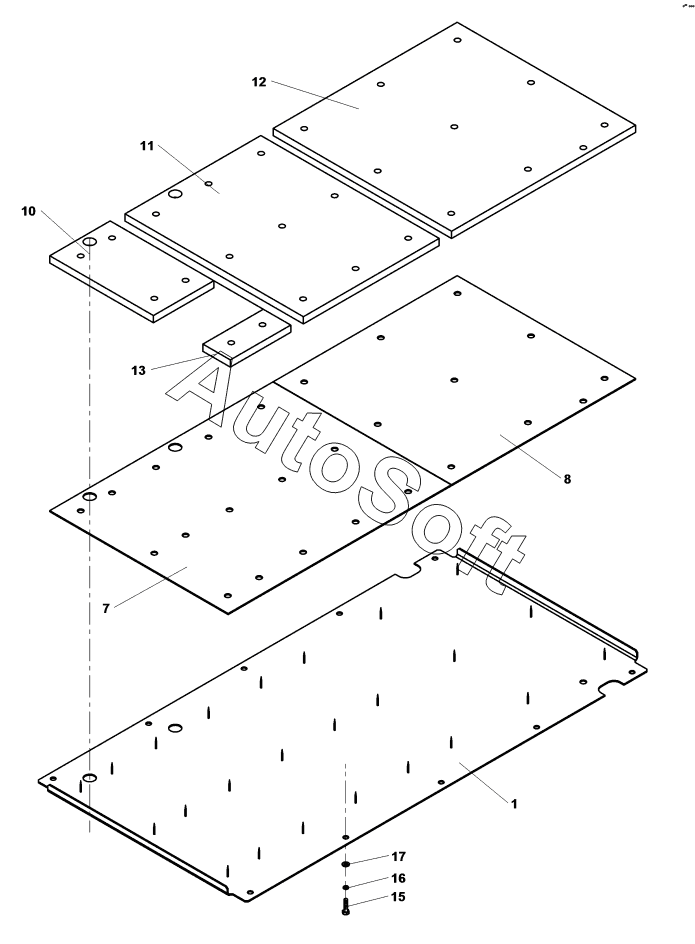 12
11
10
13
AutoSoft
8
7
1
17
16
15