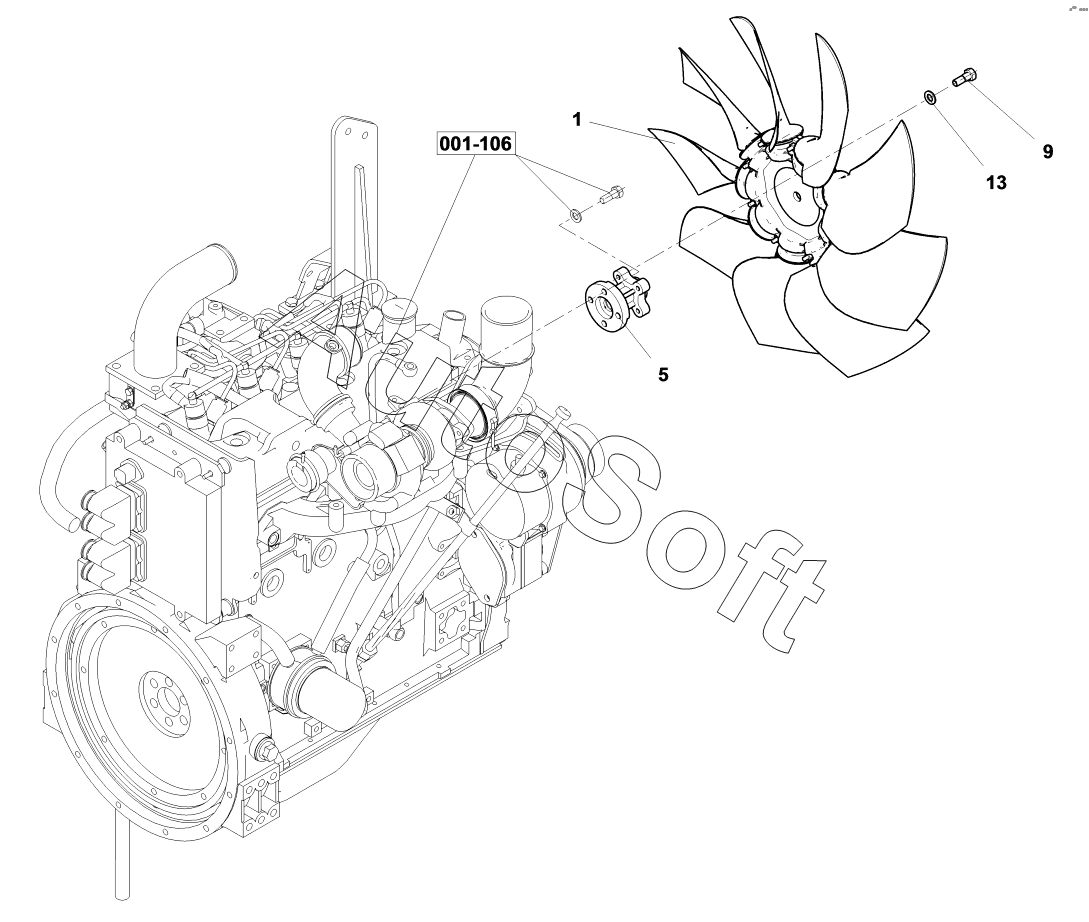 1

001-106

9

13

5

Soft