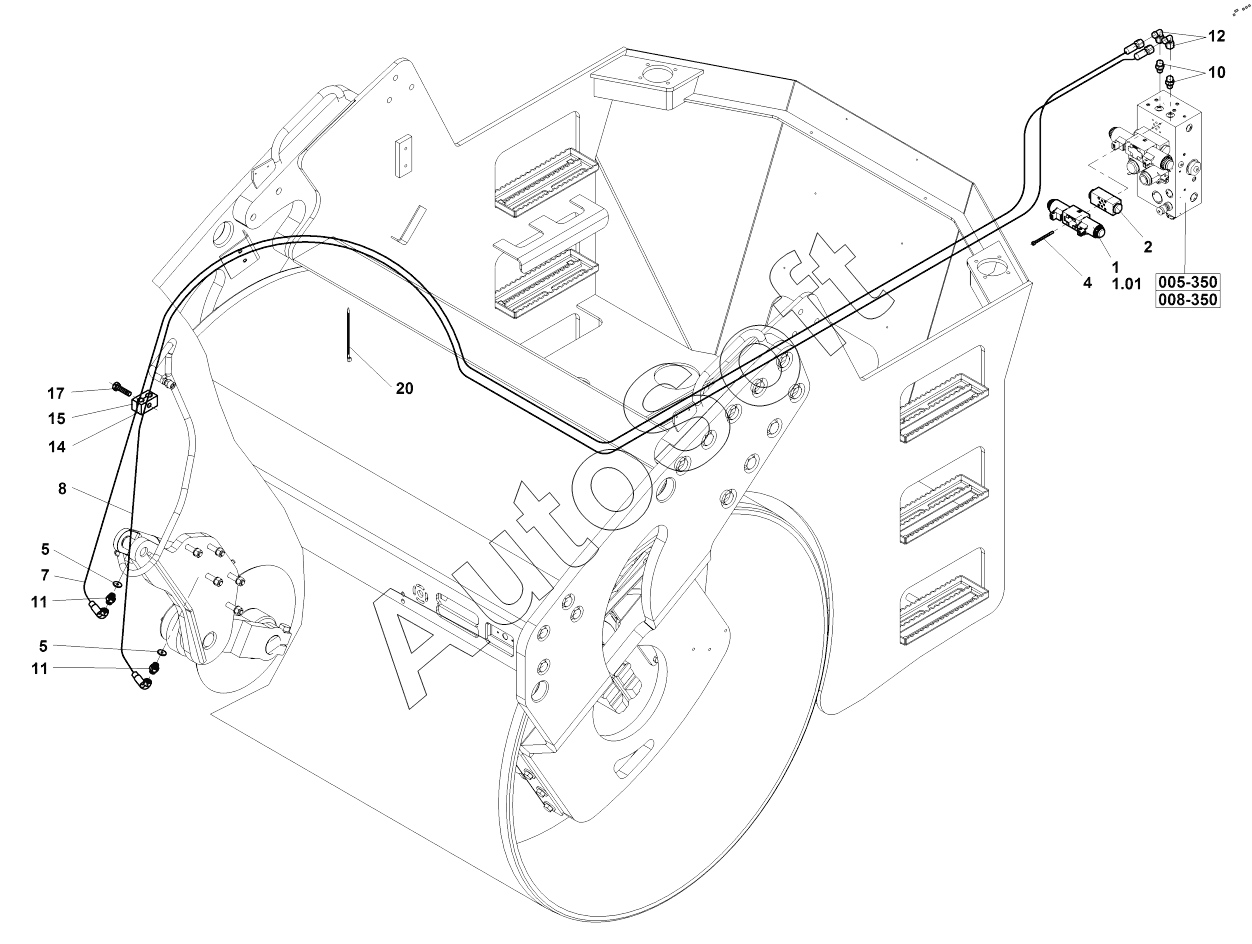 12
10
2
1
1.01
4
005-350
008-350
20
17
15
14
8
5
7
11
5
11
AutoSoft