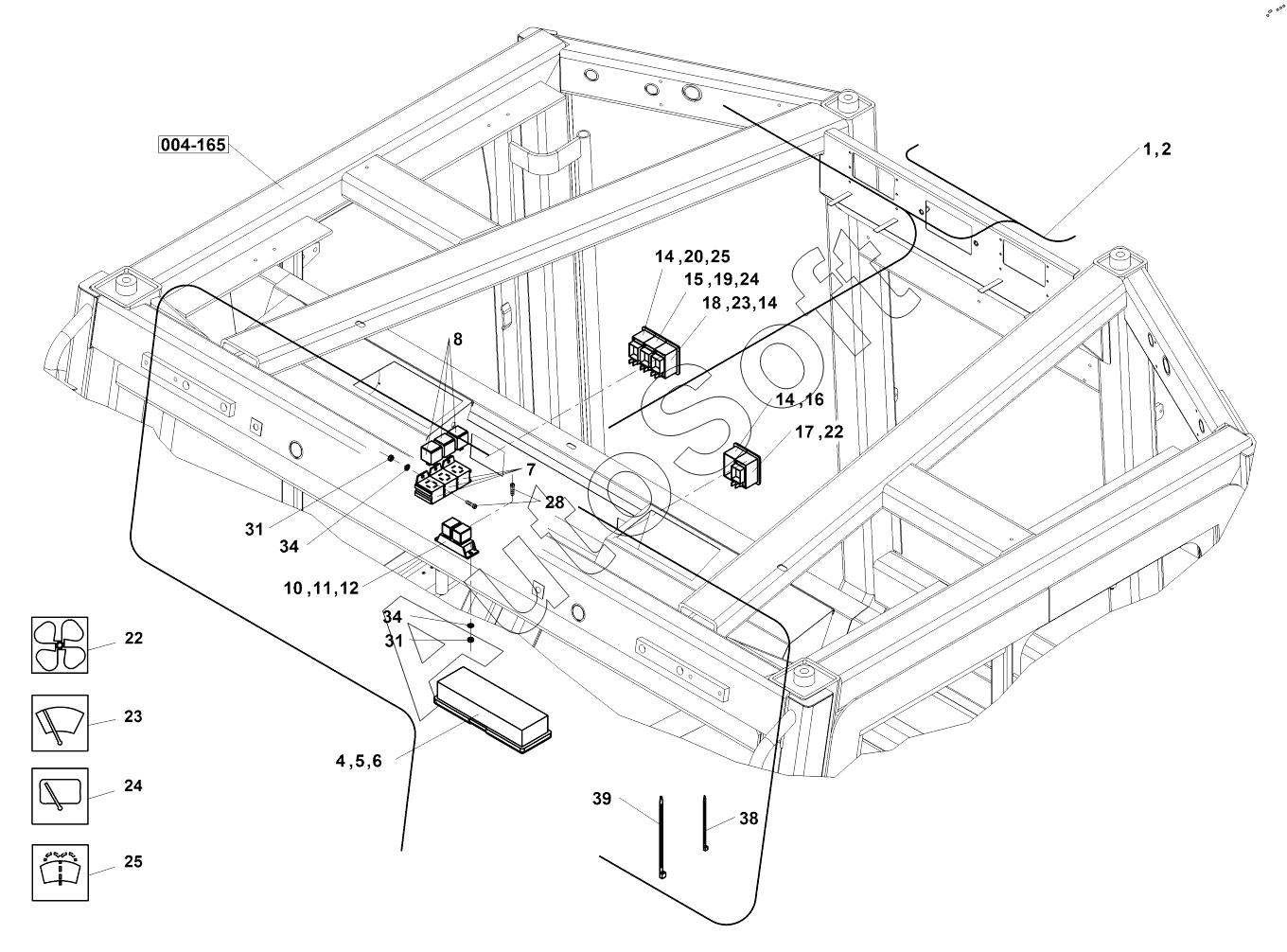 004-165

1,2

14,20,25
15,19,24
18,23,14

8

14,16

17,22

7

28

31

34

10,11,12

34
31

4,5,6

22

23

24

25

39

38

AutoSoft