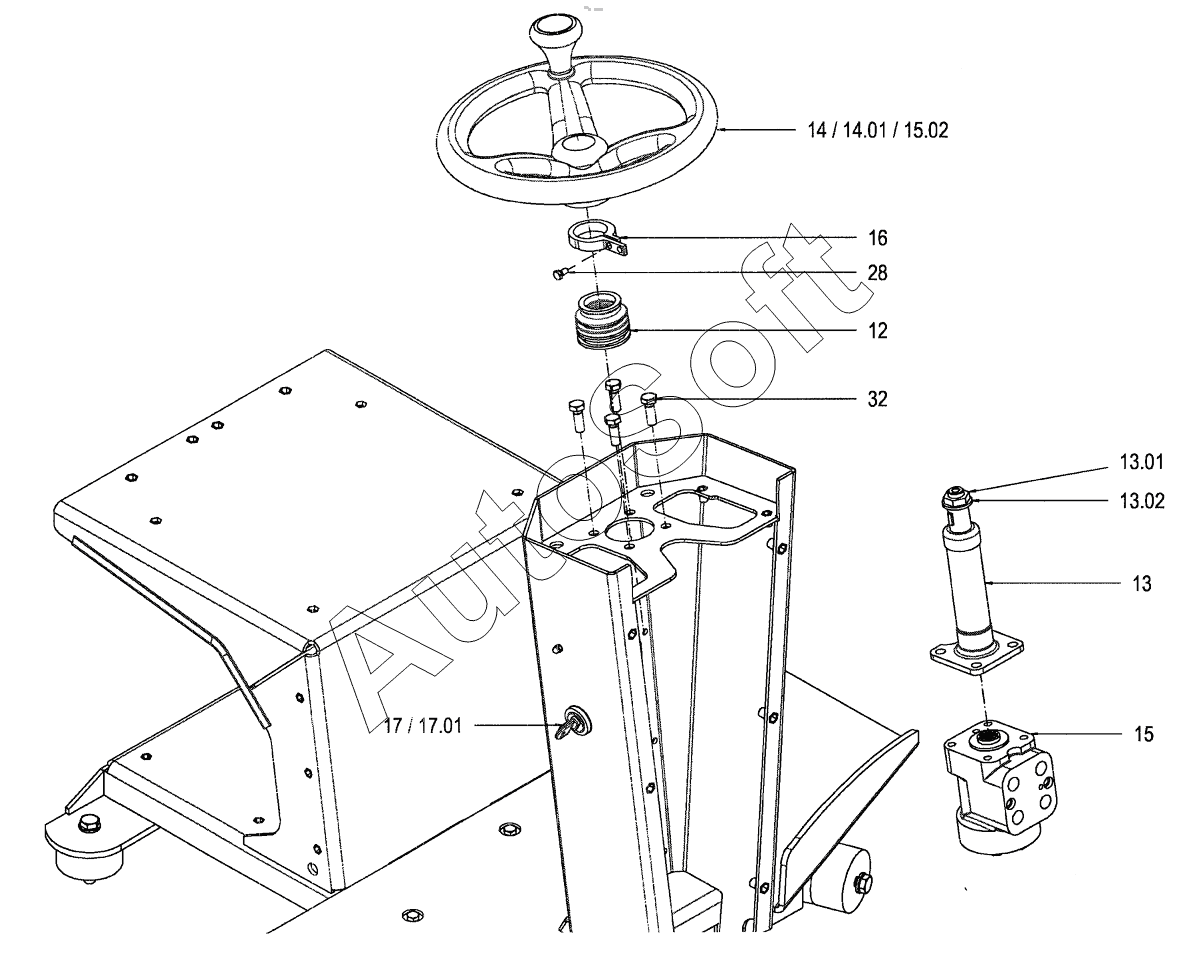 14 / 14.01 / 15.02
16
28
12
32
13.01
13.02
13
17 / 17.01
15
AutoSoft