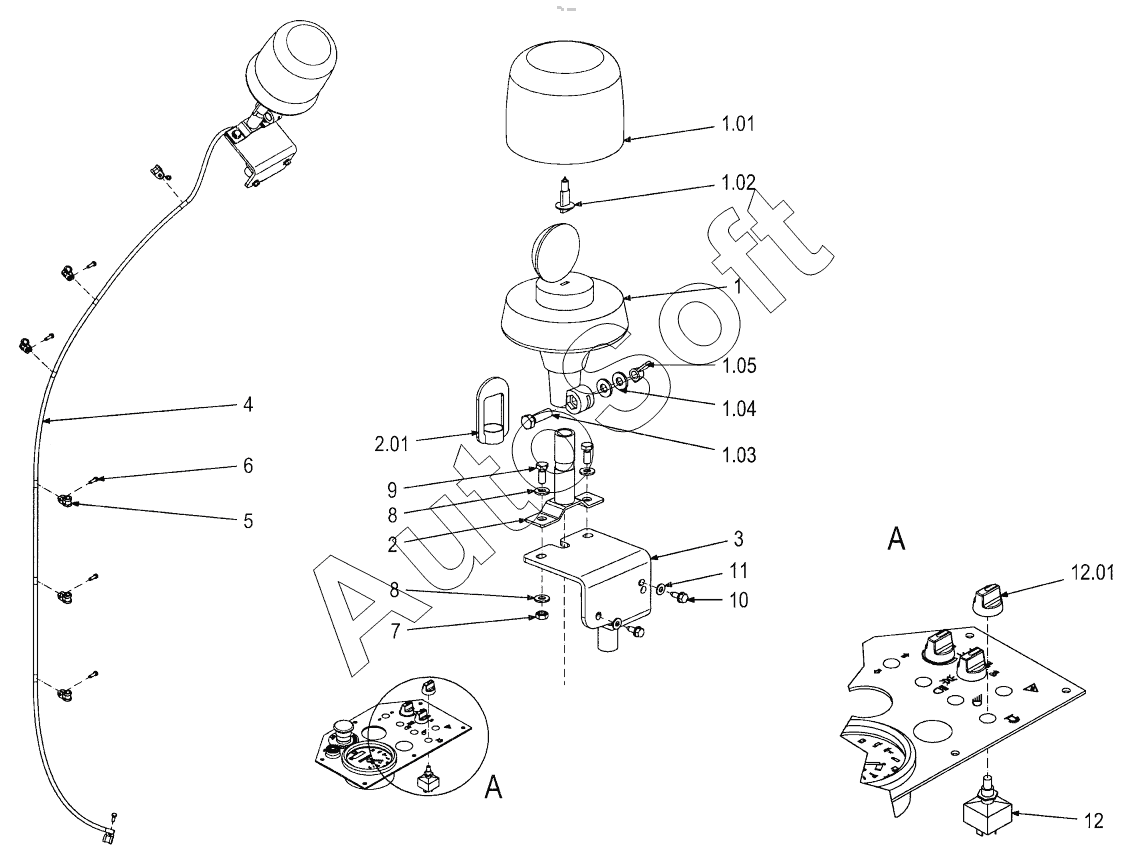 1.01
1.02
1
1.05
1.04
1.03
2.01
4
6
5
9
8
2
3
11
10
8
7
A
12.01
A
12
AutoSoft