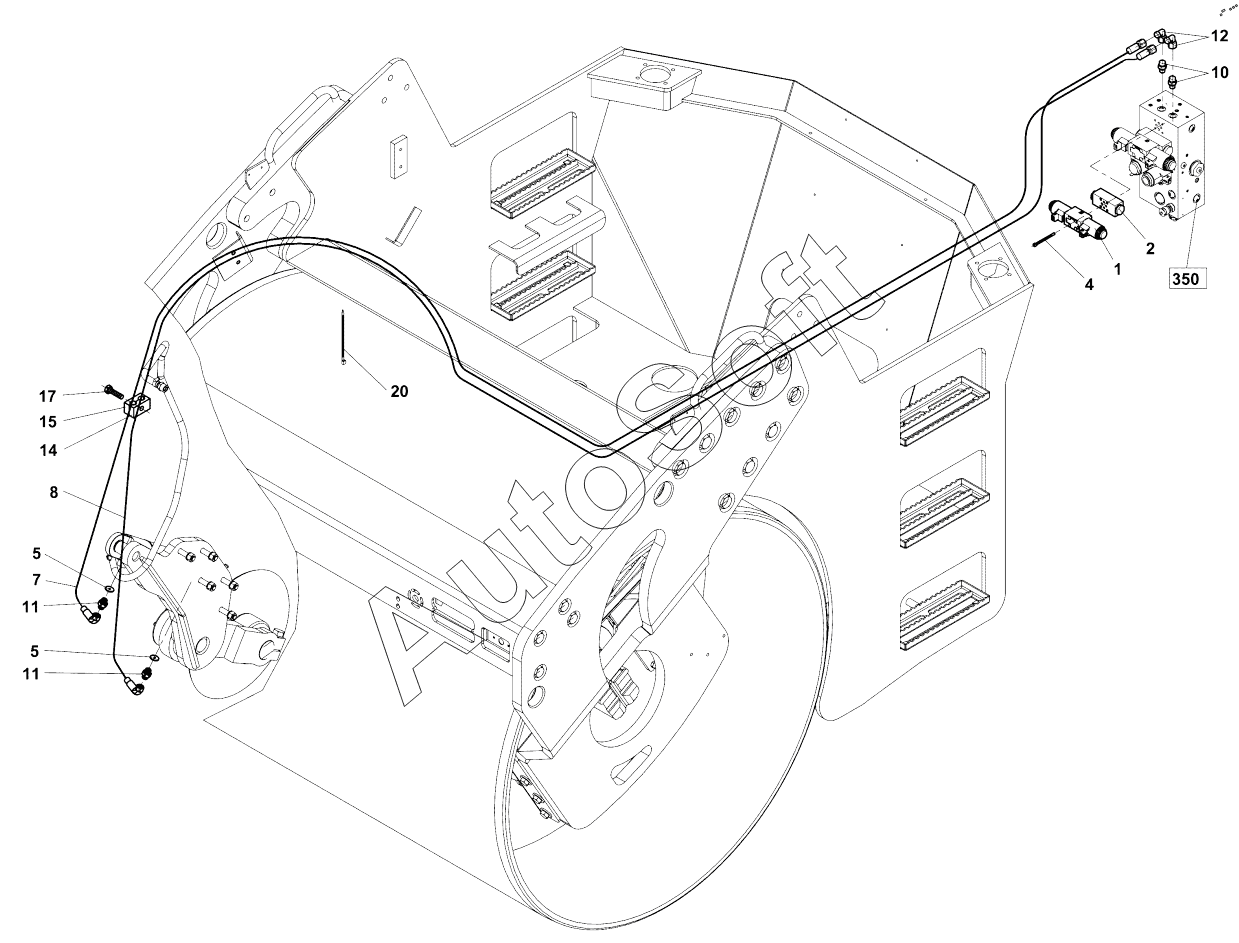 12
10
2
1
4
350
20
17
15
14
8
5
7
11
5
11
AutoSoft