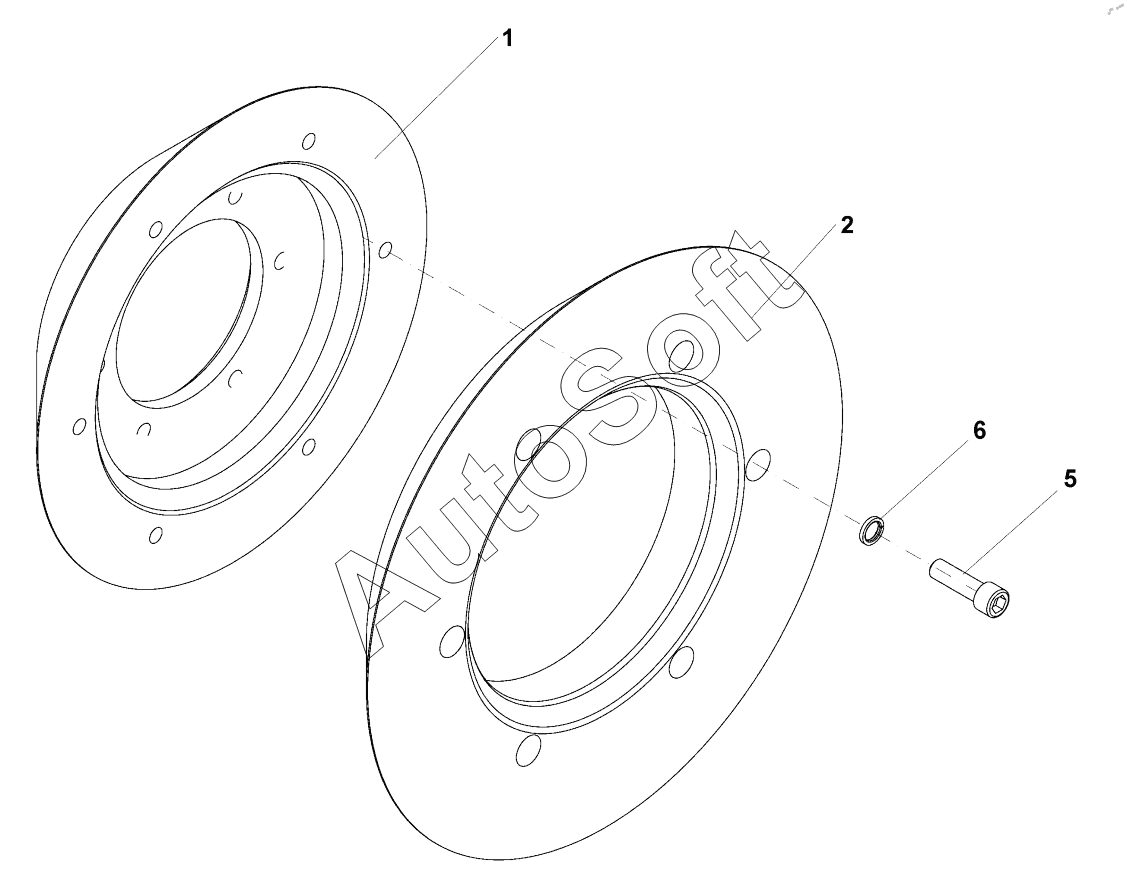 1
2
6
5
AutoSoft