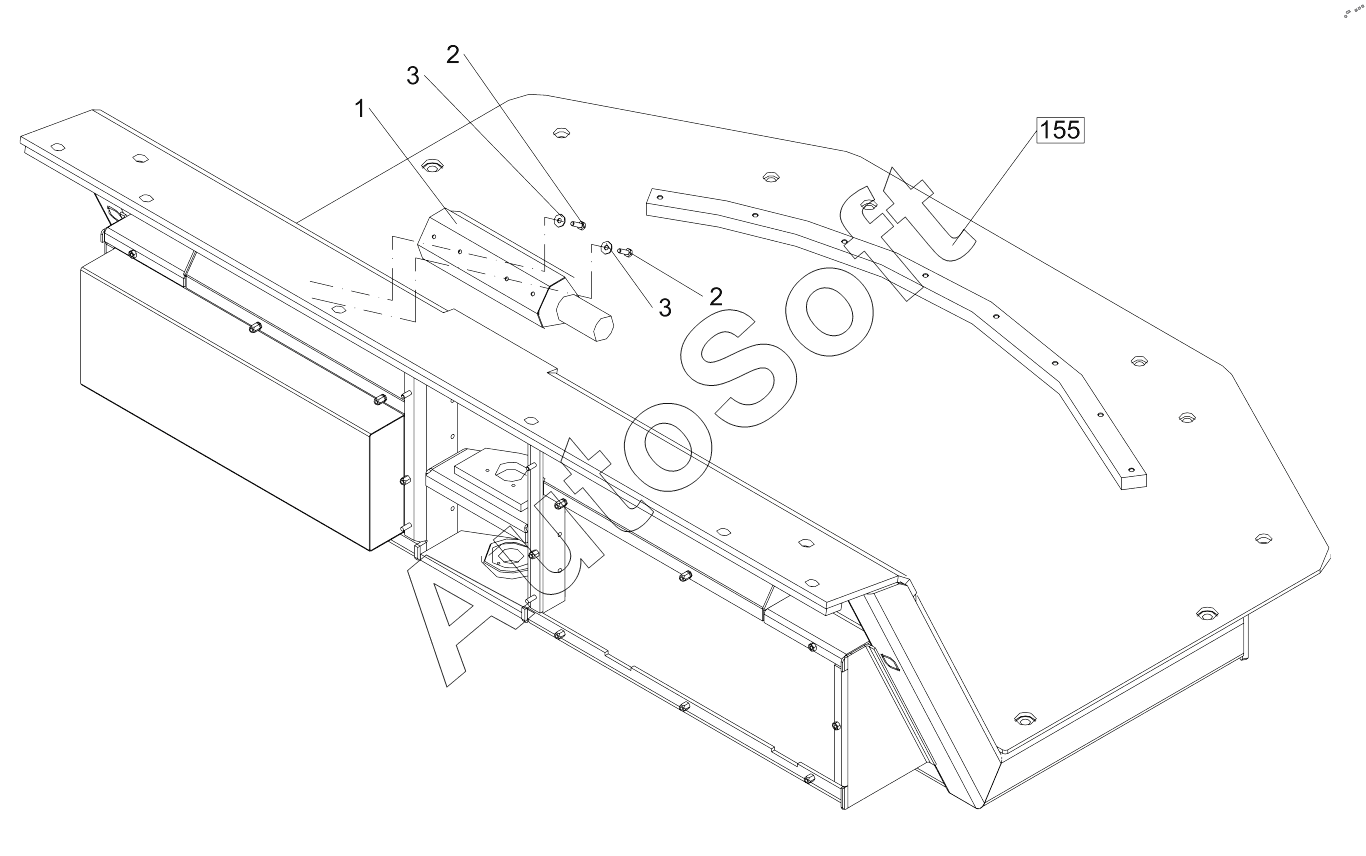 2
3
1
155
3
2
AutoSoft