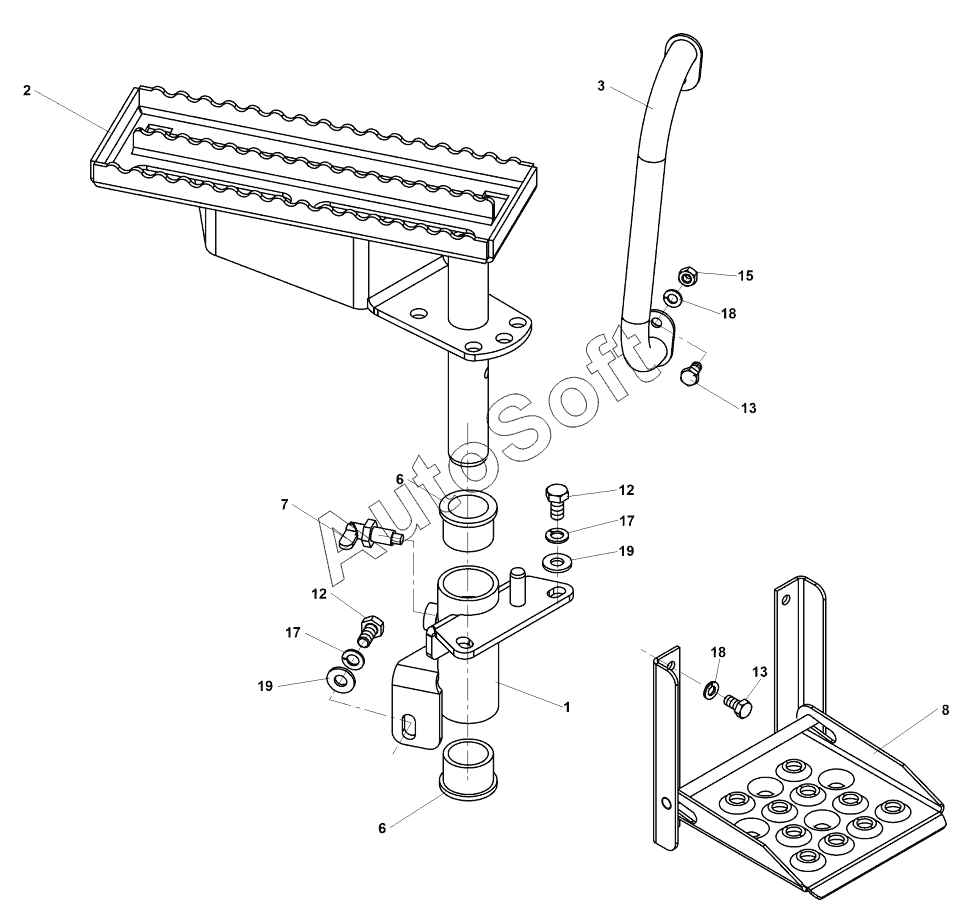 2
3
15
18
13
AutoSoft
6
7
12
17
19
12
17
19
1
18
13
8
6