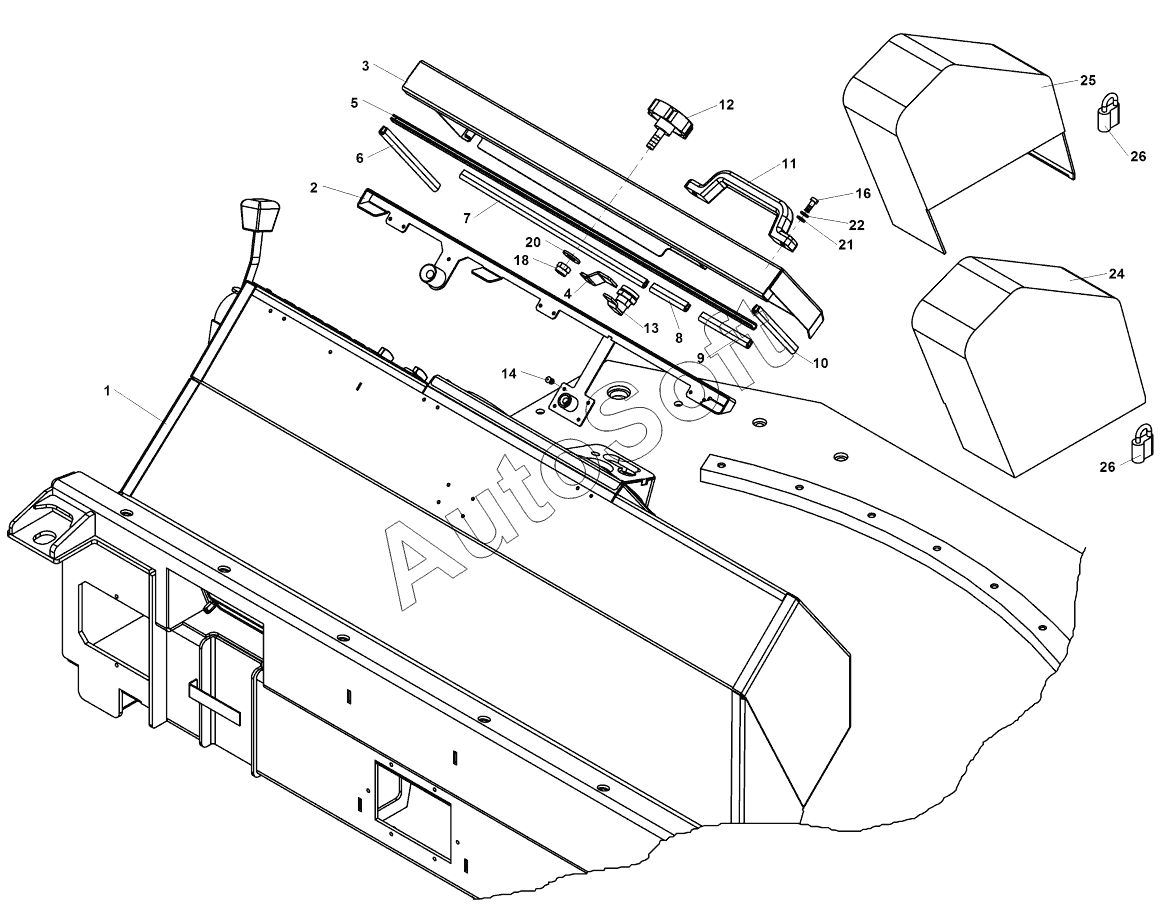 3
5
6
2
12
11
16
22
21
7
20
18
4
13
8
9
10
14
1
25
26
24
26
AutoSoft