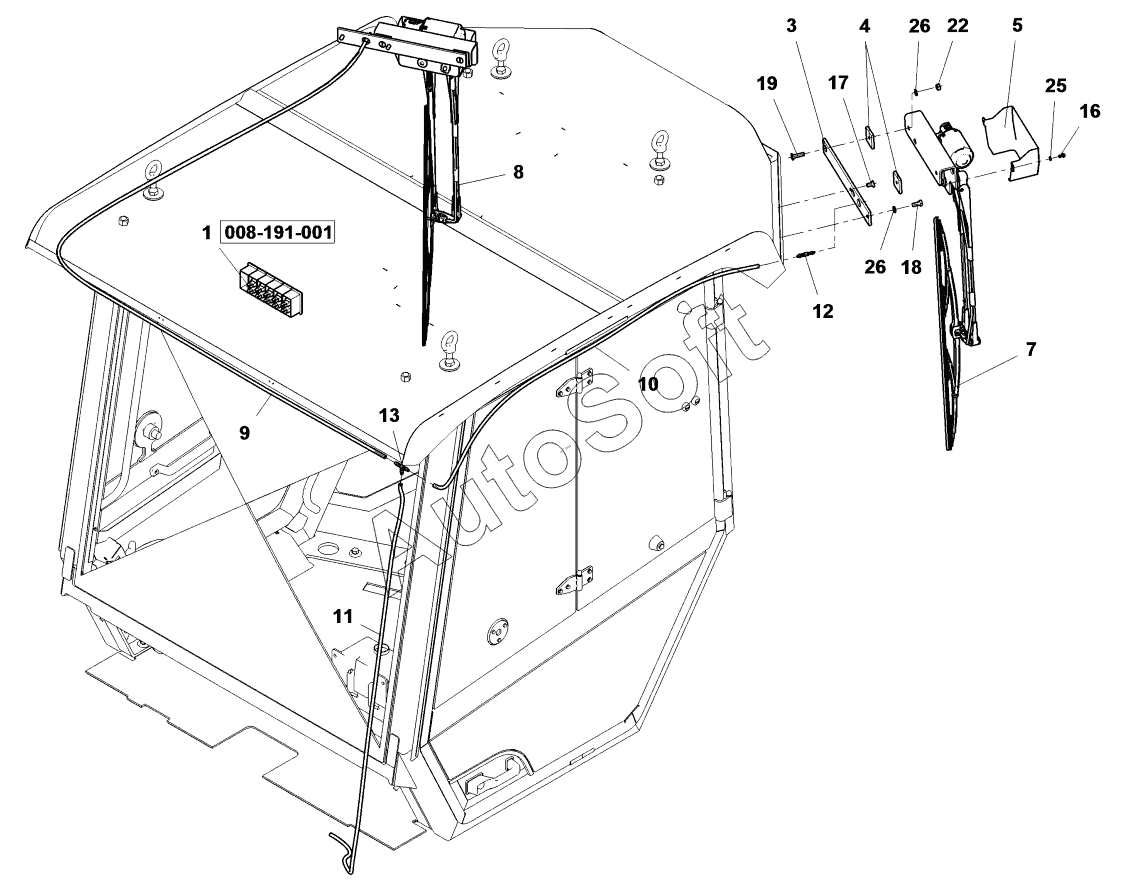 3
4
26
22
5
19
17
25
16
8
1 008-191-001
26
18
12
7
10
9
13
11
AutoSoft