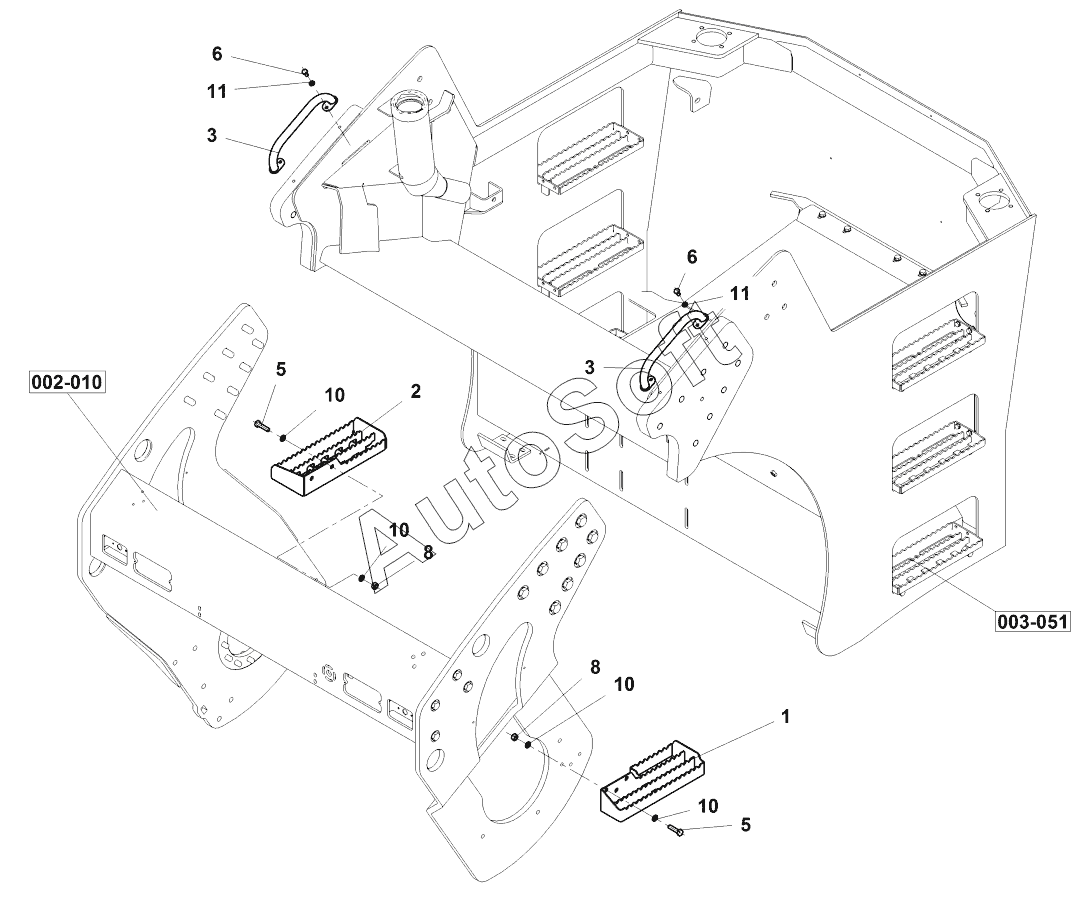 6
11
3
6
11
3
002-010
5
10
2
10
8
AutoSoft
003-051
8
10
1
10
5