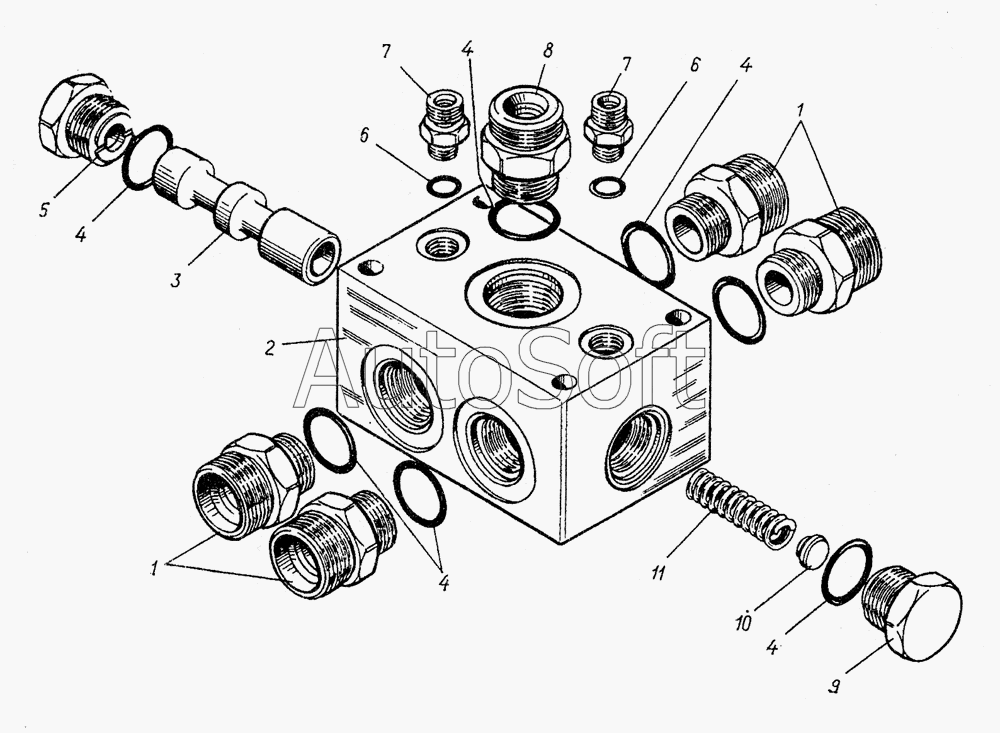 7
4
8
7
6
4
1
6
5
4
3
2
AutoSoft
1
4
11
10
4
9