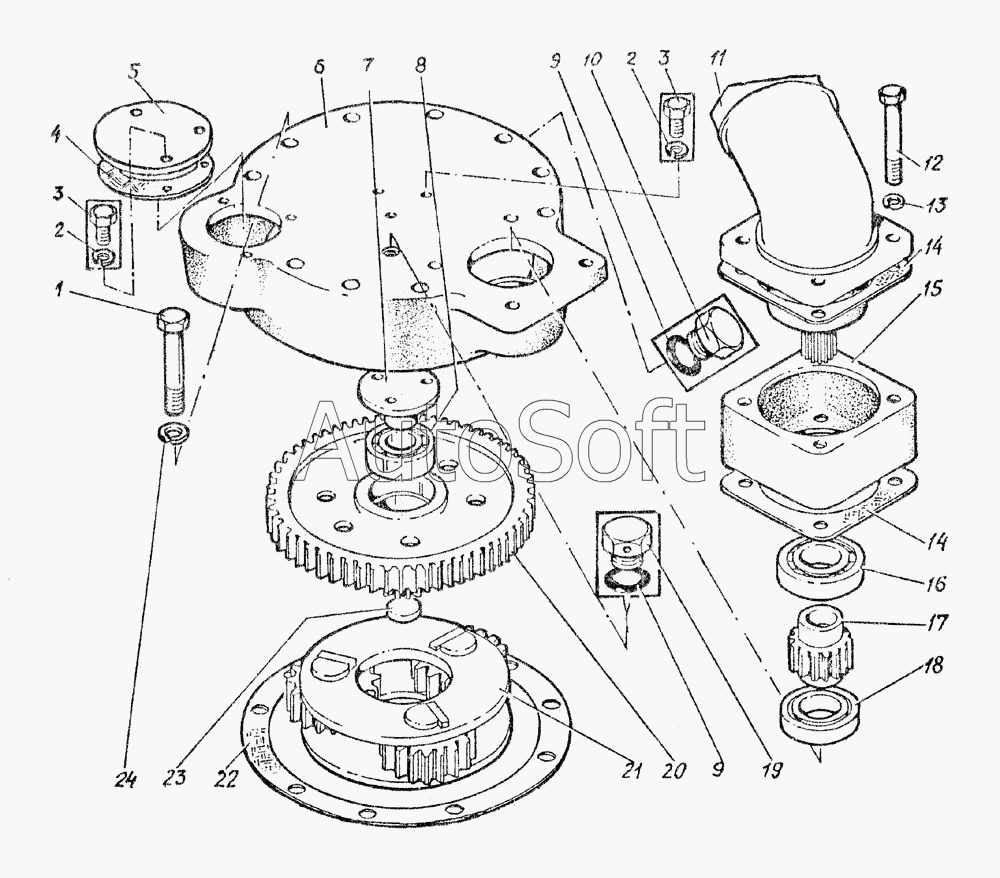 5
6
7
8
9
10
2
3
11
4
3
2
12
13
14
15
1
AutoSoft
14
16
17
18
24
23
22
21
20
9
19