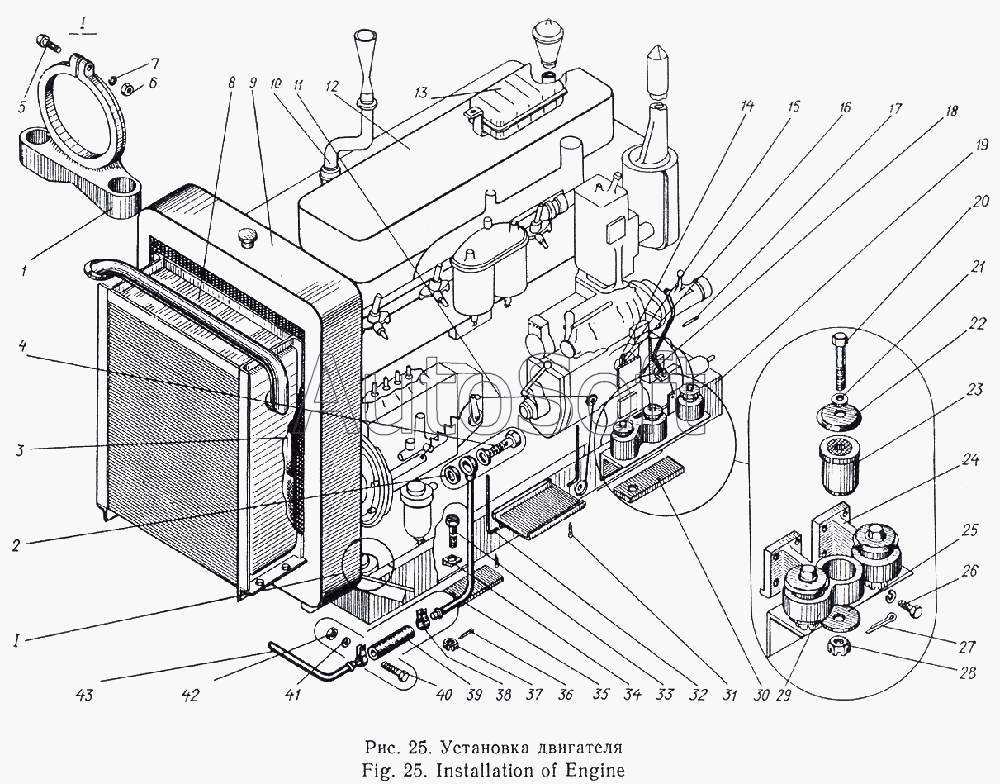 I
5
7
6
8
9
10
11
12
13
14
15
16
17
18
19
20
21
22
23
24
25
26
27
28
1
4
3
2
I
43
42
41
40
39
38
37
36
35
34
33
32
31
30
29

AutoSoft

Рис. 25. Установка двигателя
Fig. 25. Installation of Engine