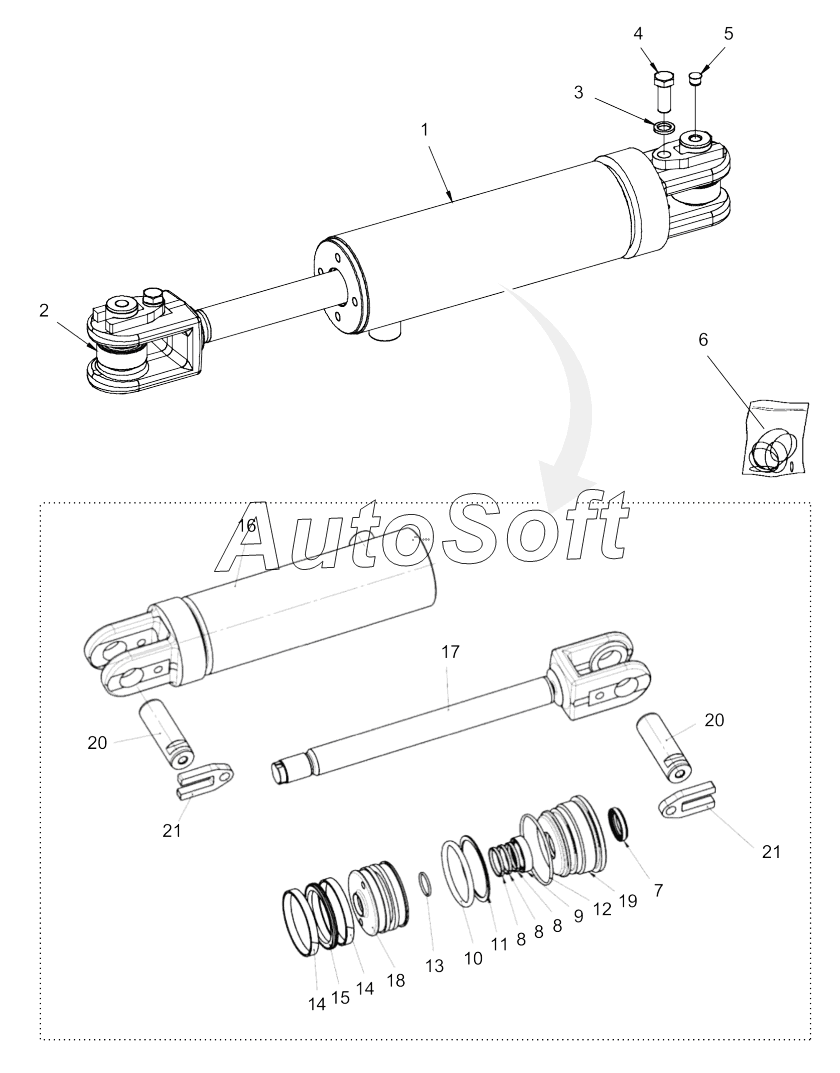 4
5
3
1
2
6
AutoSoft
16
17
20
20
21
21
7
19
12
9
8
8
8
11
10
13
18
14
15
14