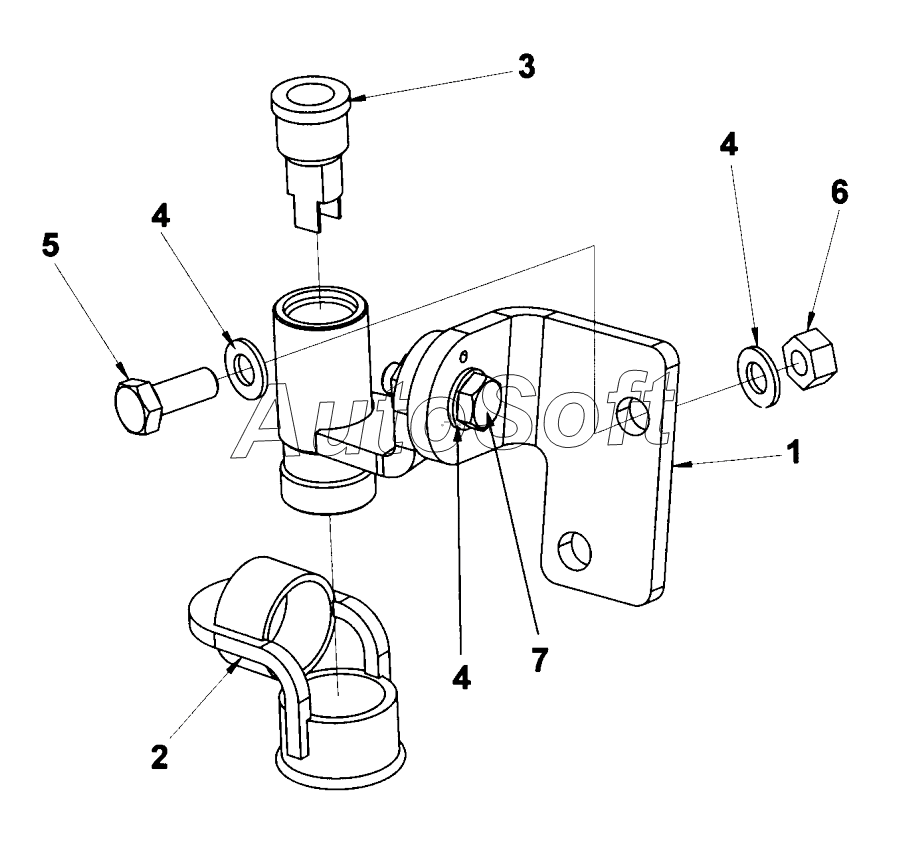 3
4
6
5
4
AutoSoft
1
4
7
2