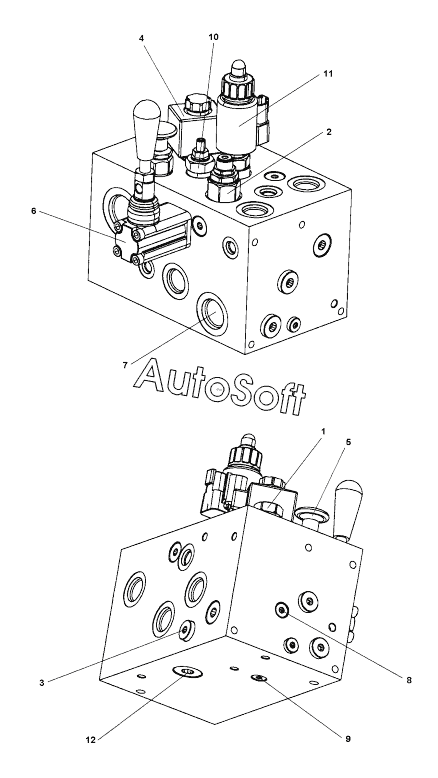 4
10
11
2
6
7
AutoSoft
1
5
3
8
12
9