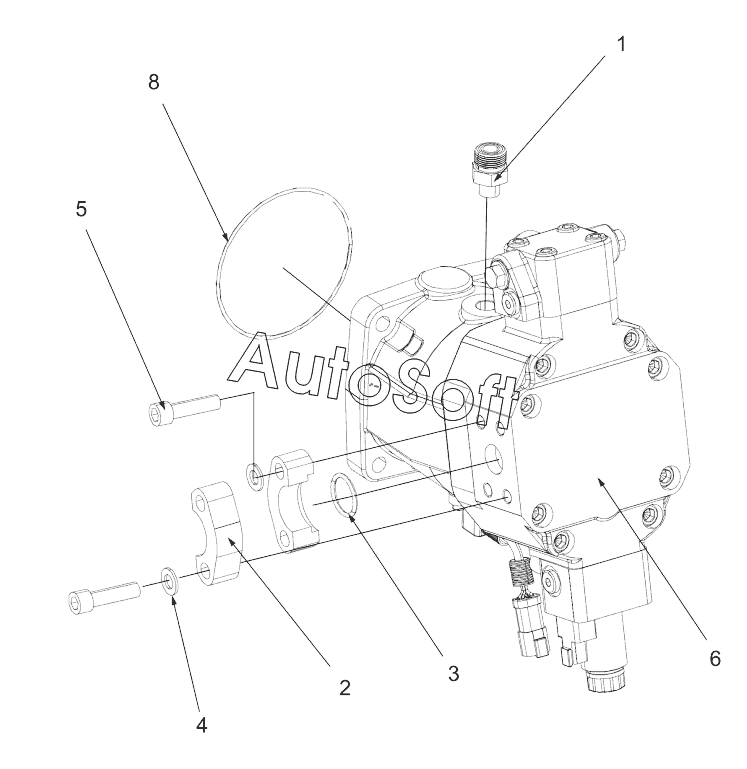 1
8
5
AutoSoft
6
3
2
4